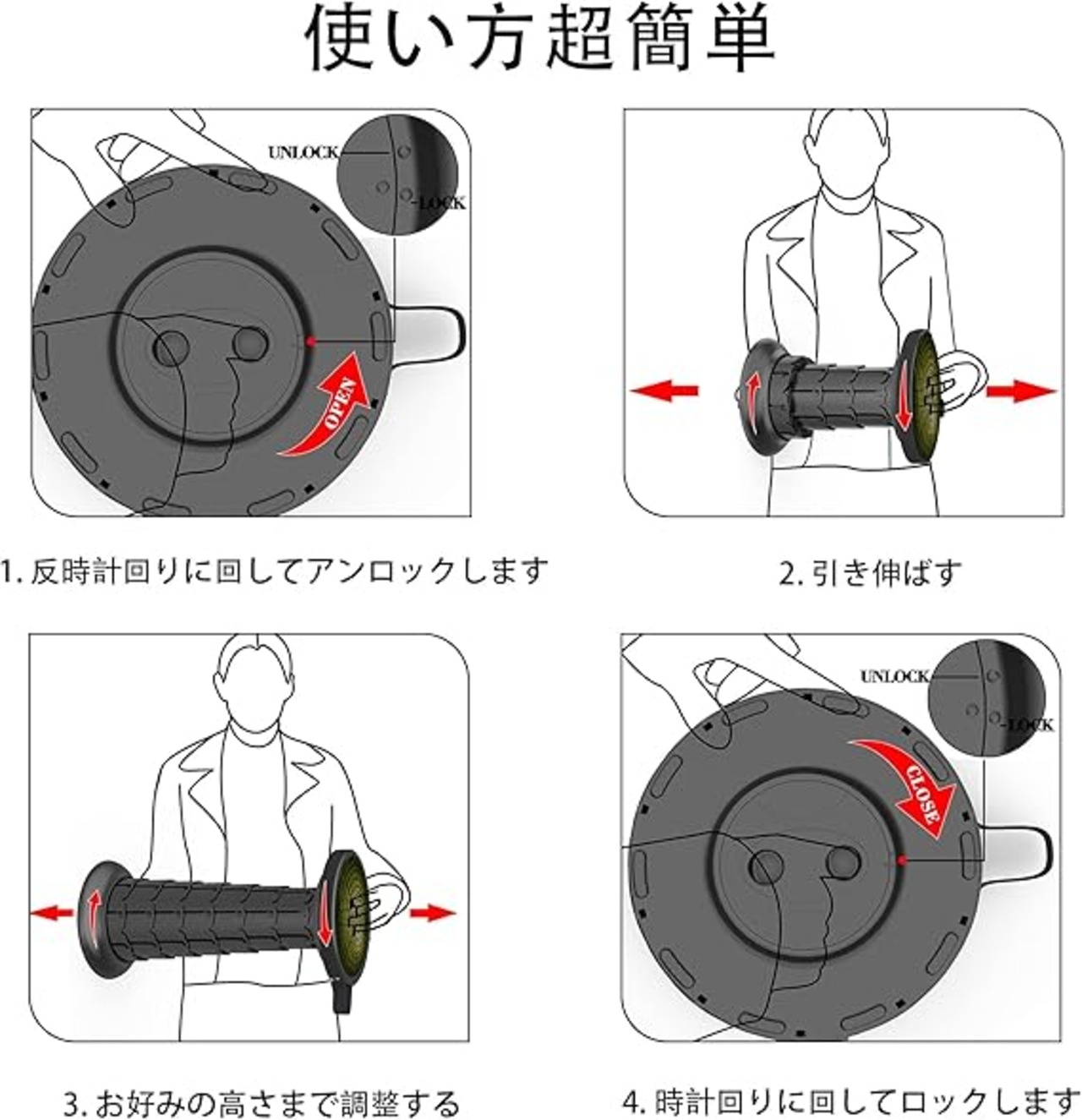 使い方超簡単

UNLOCK
LOCK
OPEN

1. 反時計回りに回してアンロックします

2. 引き伸ばす

3. お好みの高さまで調整する

UNLOCK
LOCK
CLOSE

4. 時計回りに回してロックします