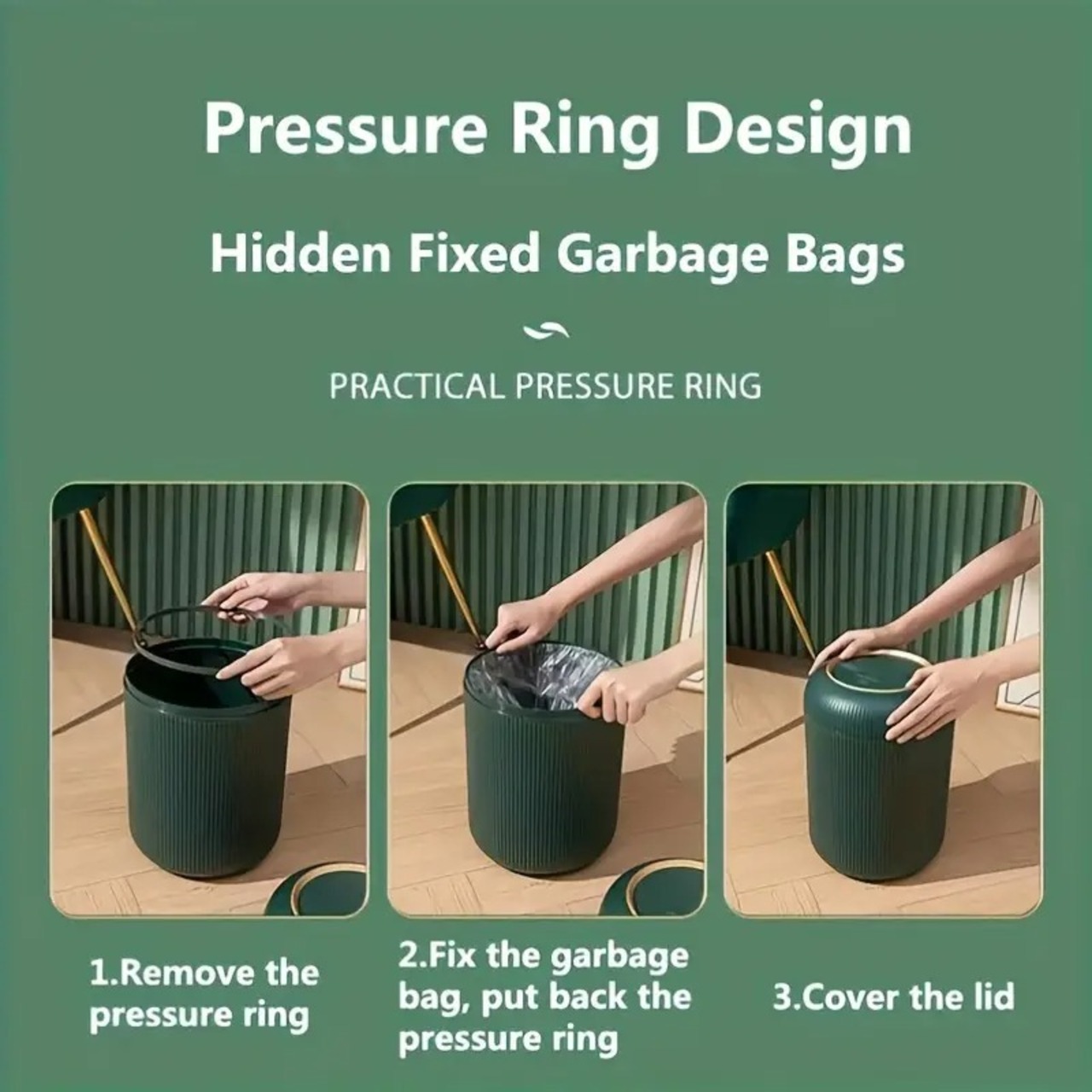 Pressure Ring Design

Hidden Fixed Garbage Bags

PRACTICAL PRESSURE RING

1.Remove the pressure ring

2.Fix the garbage bag, put back the pressure ring

3.Cover the lid