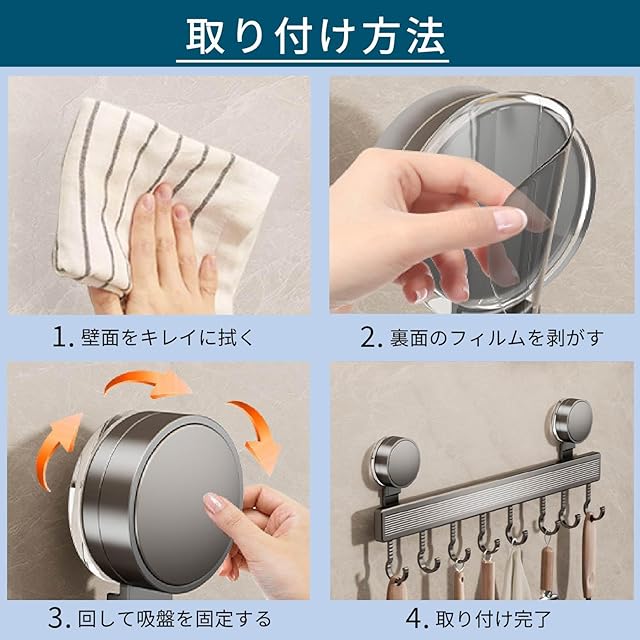 取り付け方法

1. 壁面をキレイに拭く

2. 裏面のフィルムを剥がす

3. 回して吸盤を固定する

4. 取り付け完了