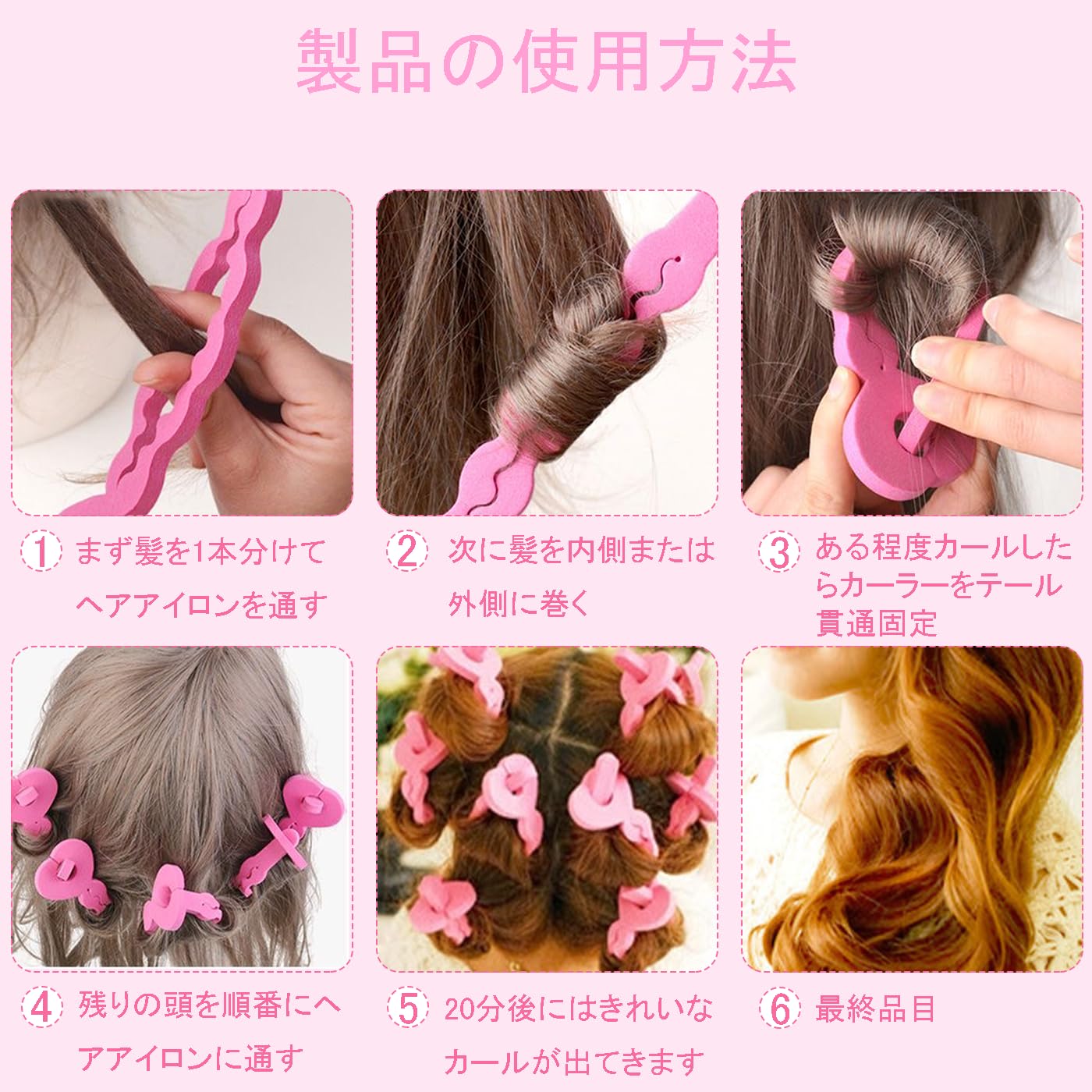 製品の使用方法

1 まず髪を1本分けてヘアアイロンを通す

2 次に髪を内側または外側に巻く

3 ある程度カールしたらカーラーをテール貫通固定

4 残りの頭を順番にヘアアイロンに通す

5 20分後にはきれいなカールが出てきます

6 最終品目