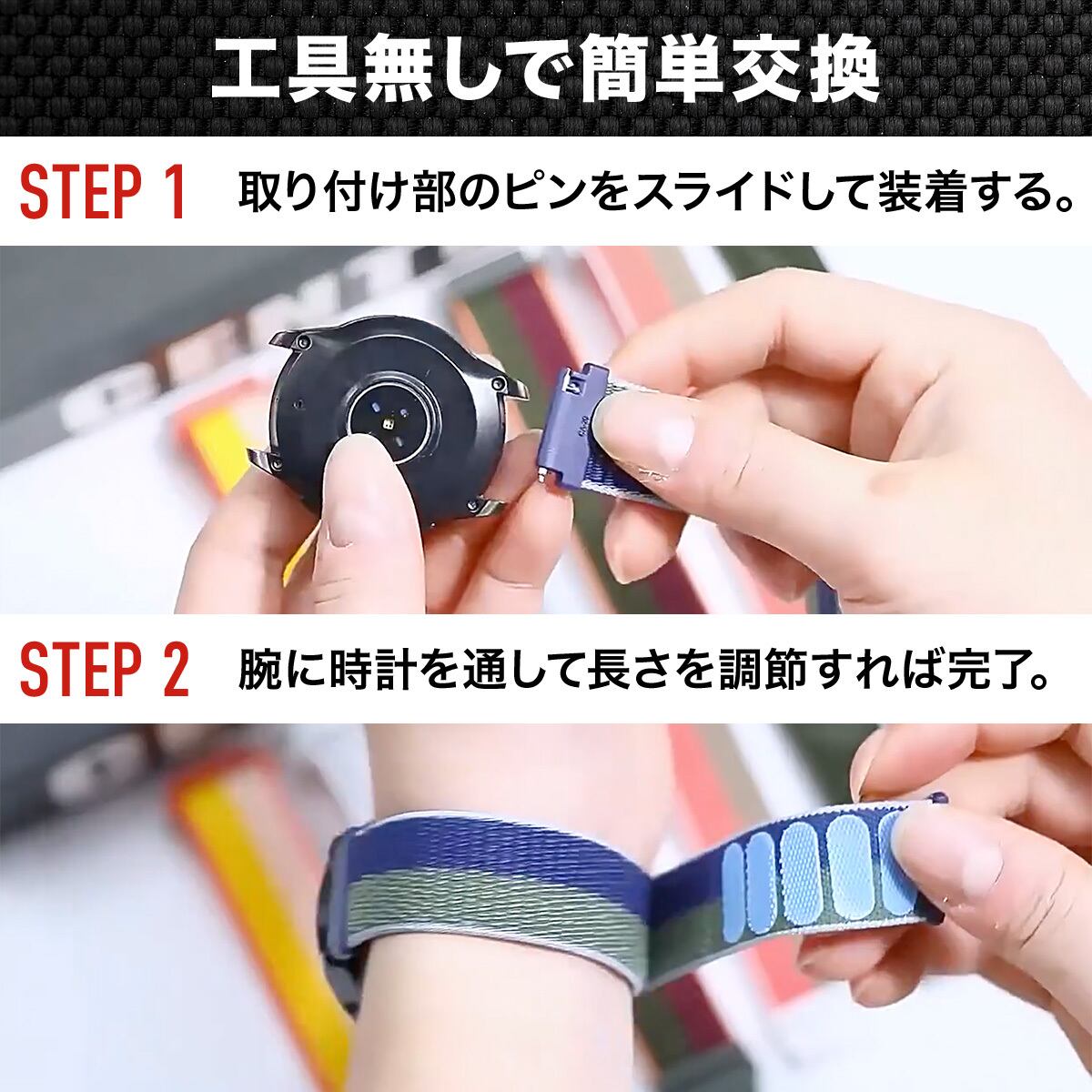 工具無しで簡単交換

STEP 1 取り付け部のピンをスライドして装着する。

STEP 2 腕に時計を通して長さを調節すれば完了。