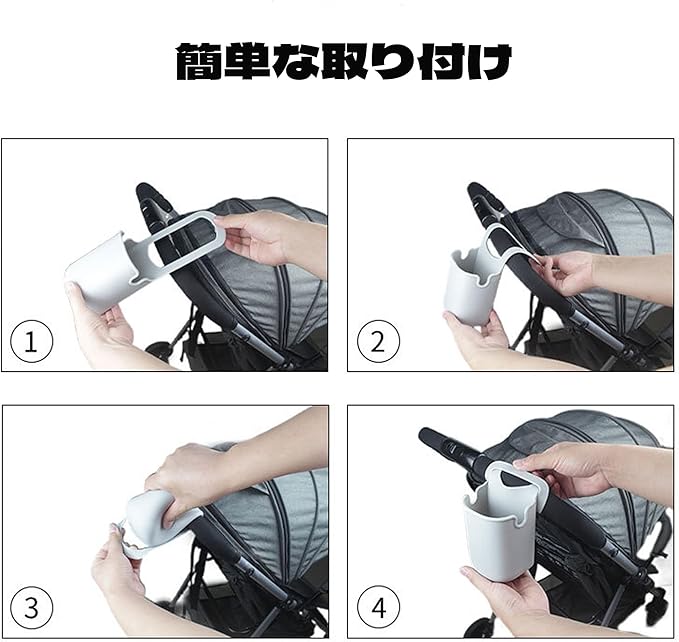 簡単な取り付け

1

2

3

4