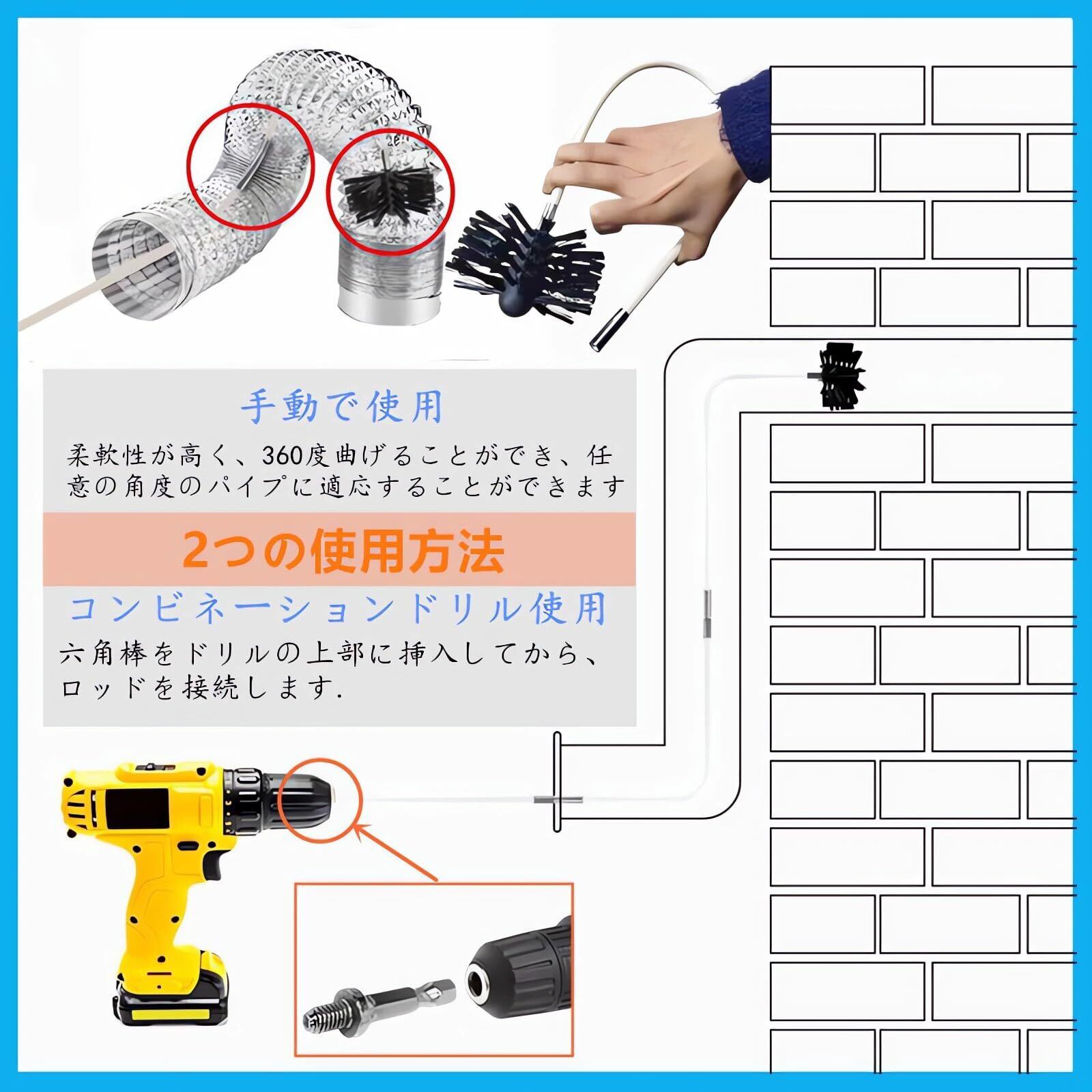 手動で使用

柔軟性が高く、360度曲げることができ、任意の角度のパイプに適応することができます

2つの使用方法

コンビネーションドリル使用

六角棒をドリルの上部に挿入してから、ロッドを接続します.