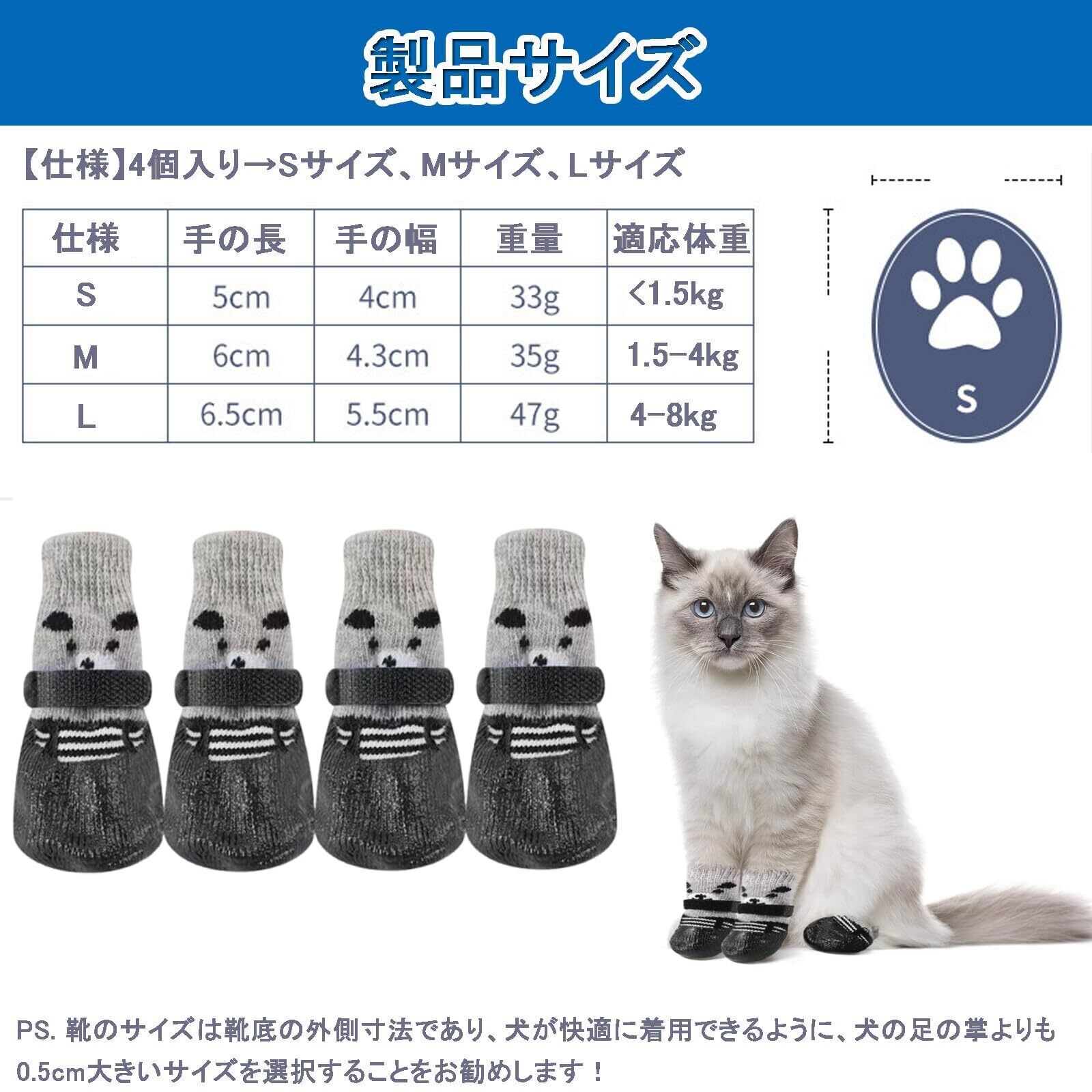 製品サイズ

【仕様】4個入り→Sサイズ、Mサイズ、Lサイズ

| 仕様 | 手の長 | 手の幅 | 重量 | 適応体重 |
|---|---|---|---|---|
| S | 5cm | 4cm | 33g | <1.5kg |
| M | 6cm | 4.3cm | 35g | 1.5-4kg |
| L | 6.5cm | 5.5cm | 47g | 4-8kg |

S

PS. 靴のサイズは靴底の外側寸法であり、犬が快適に着用できるように、犬の足の掌よりも0.5cm大きいサイズを選択することをお勧めします！