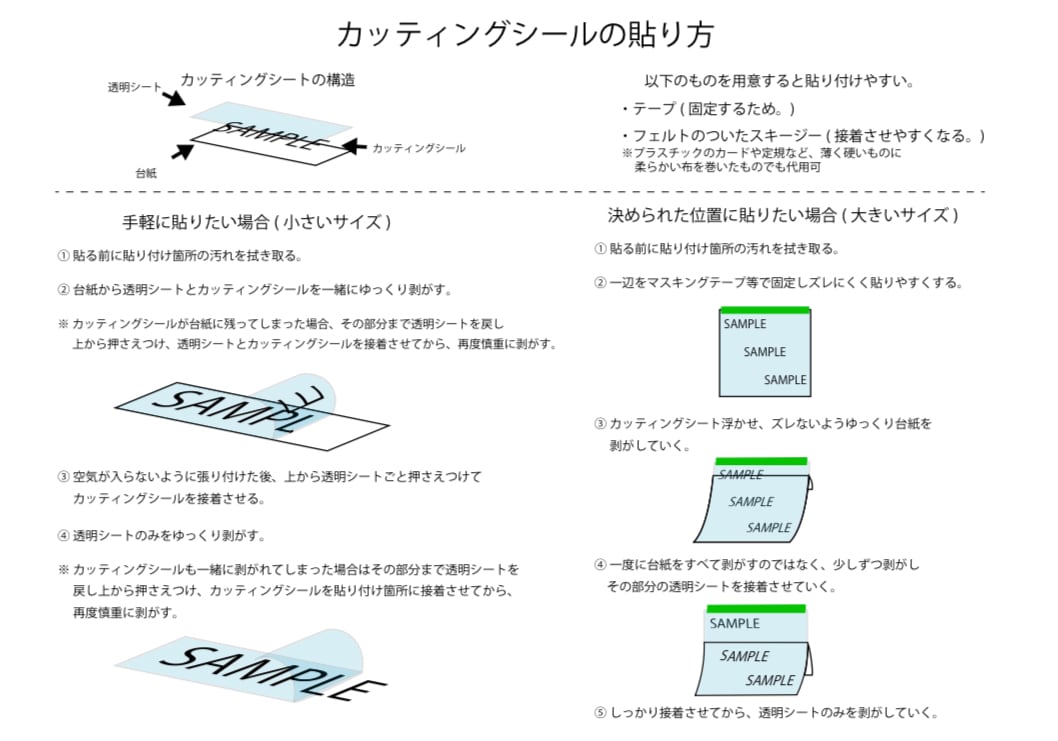 カッティングシールの貼り方

カッティングシートの構造

透明シート

SAMPLE

カッティングシール

台紙

以下のものを用意すると貼り付けやすい。

・テープ ( 固定するため。)

・フェルトのついたスキージー ( 接着させやすくなる。)
※プラスチックのカードや定規など、薄く硬いものに柔らかい布を巻いたものでも代用可

手軽に貼りたい場合 ( 小さいサイズ )

① 貼る前に貼り付け箇所の汚れを拭き取る。

② 台紙から透明シートとカッティングシールを一緒にゆっくり剥がす。

※ カッティングシールが台紙に残ってしまった場合、その部分まで透明シートを戻し上から押さえつけ、透明シートとカッティングシールを接着させてから、再度慎重に剥がす。

SAMPLE

③ 空気が入らないように張り付けた後、上から透明シートごと押さえつけてカッティングシールを接着させる。

④ 透明シートのみをゆっくり剥がす。

※ カッティングシールも一緒に剥がれてしまった場合はその部分まで透明シートを戻し上から押さえつけ、カッティングシールを貼り付け箇所に接着させてから、再度慎重に剥がす。

SAMPLE

決められた位置に貼りたい場合 ( 大きいサイズ )

① 貼る前に貼り付け箇所の汚れを拭き取る。

② 一辺をマスキングテープ等で固定しズレにくく貼りやすくする。

SAMPLE
SAMPLE
SAMPLE

③ カッティングシート浮かせ、ズレないようゆっくり台紙を剥がしていく。

SAMPLE
SAMPLE
SAMPLE

④ 一度に台紙をすべて剥がすのではなく、少しずつ剥がしその部分の透明シートを接着させていく。

SAMPLE
SAMPLE
SAMPLE

⑤ しっかり接着させてから、透明シートのみを剥がしていく。