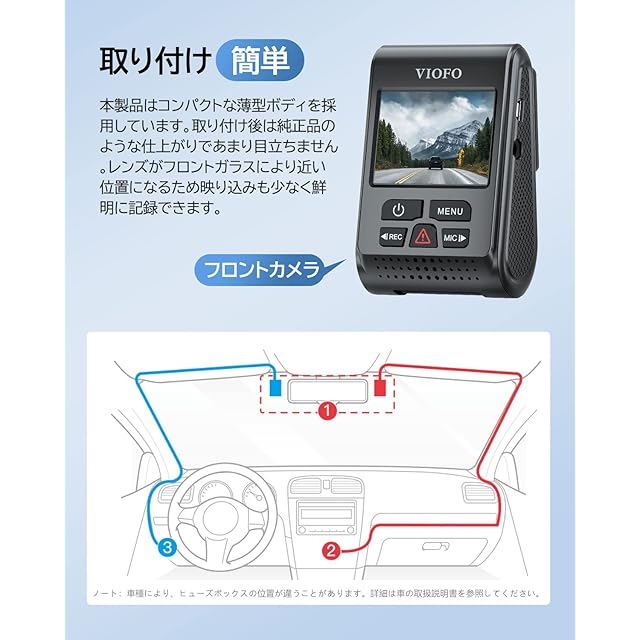 取り付け 簡単

本製品はコンパクトな薄型ボディを採用しています。取り付け後は純正品のような仕上がりであまり目立ちません。レンズがフロントガラスにより近い位置になるため映り込みも少なく鮮明に記録できます。

VIOFO

MENU

REC

MIC

フロントカメラ

1

2

3

ノート：車種により、ヒューズボックスの位置が違うことがあります。詳細は車の取扱説明書を参照してください。