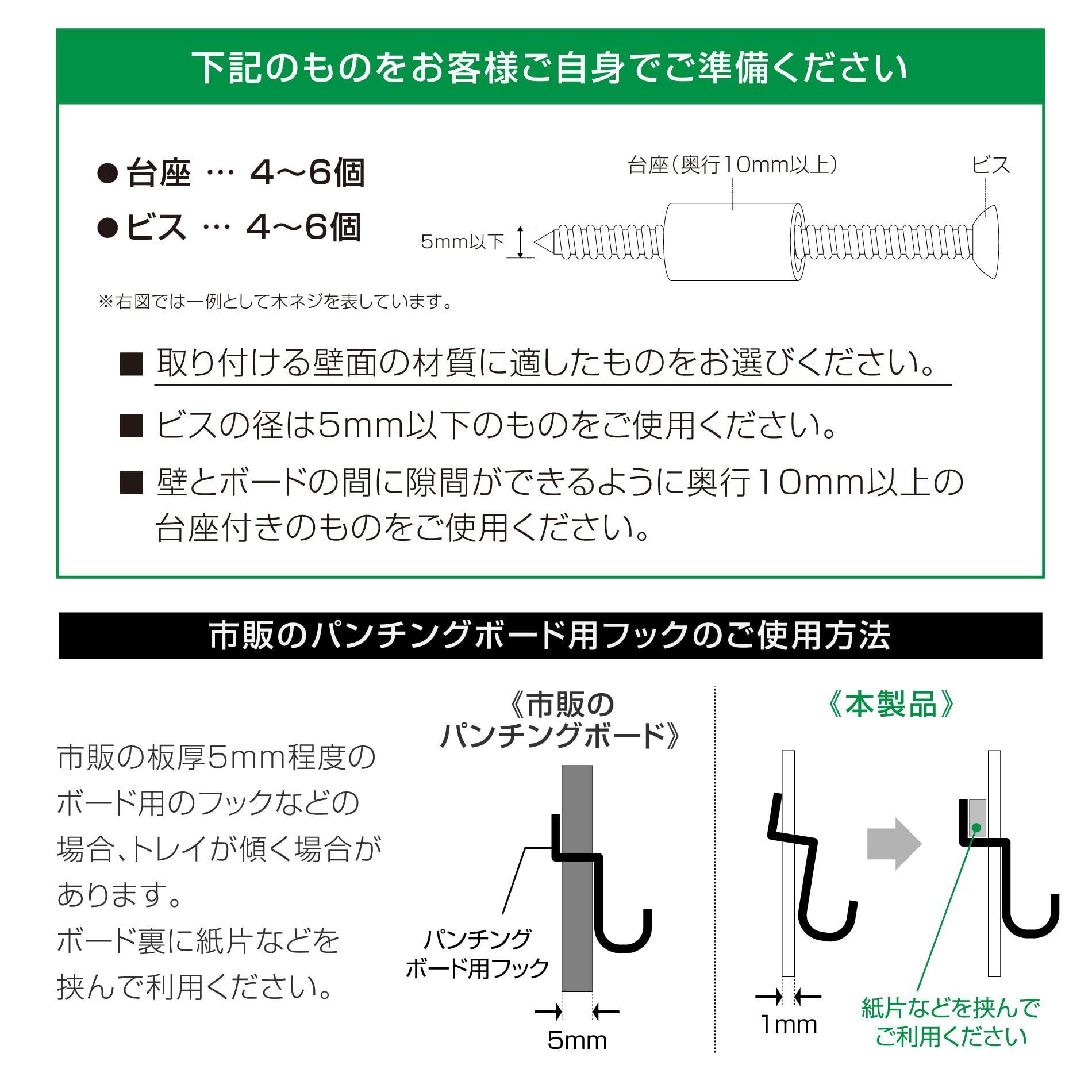 下記のものをお客様ご自身でご準備ください

●台座 … 4~6個
●ビス … 4~6個

台座（奥行10mm以上）

ビス

5mm以下

※右図では一例として木ネジを表しています。

■ 取り付ける壁面の材質に適したものをお選びください。

■ ビスの径は5mm以下のものをご使用ください。

■ 壁とボードの間に隙間ができるように奥行10mm以上の台座付きのものをご使用ください。

市販のパンチングボード用フックのご使用方法

市販の板厚5mm程度のボード用のフックなどの場合、トレイが傾く場合があります。
ボード裏に紙片などを挟んで利用ください。

《市販のパンチングボード》

パンチングボード用フック

5mm

《本製品》

1mm

紙片などを挟んでご利用ください