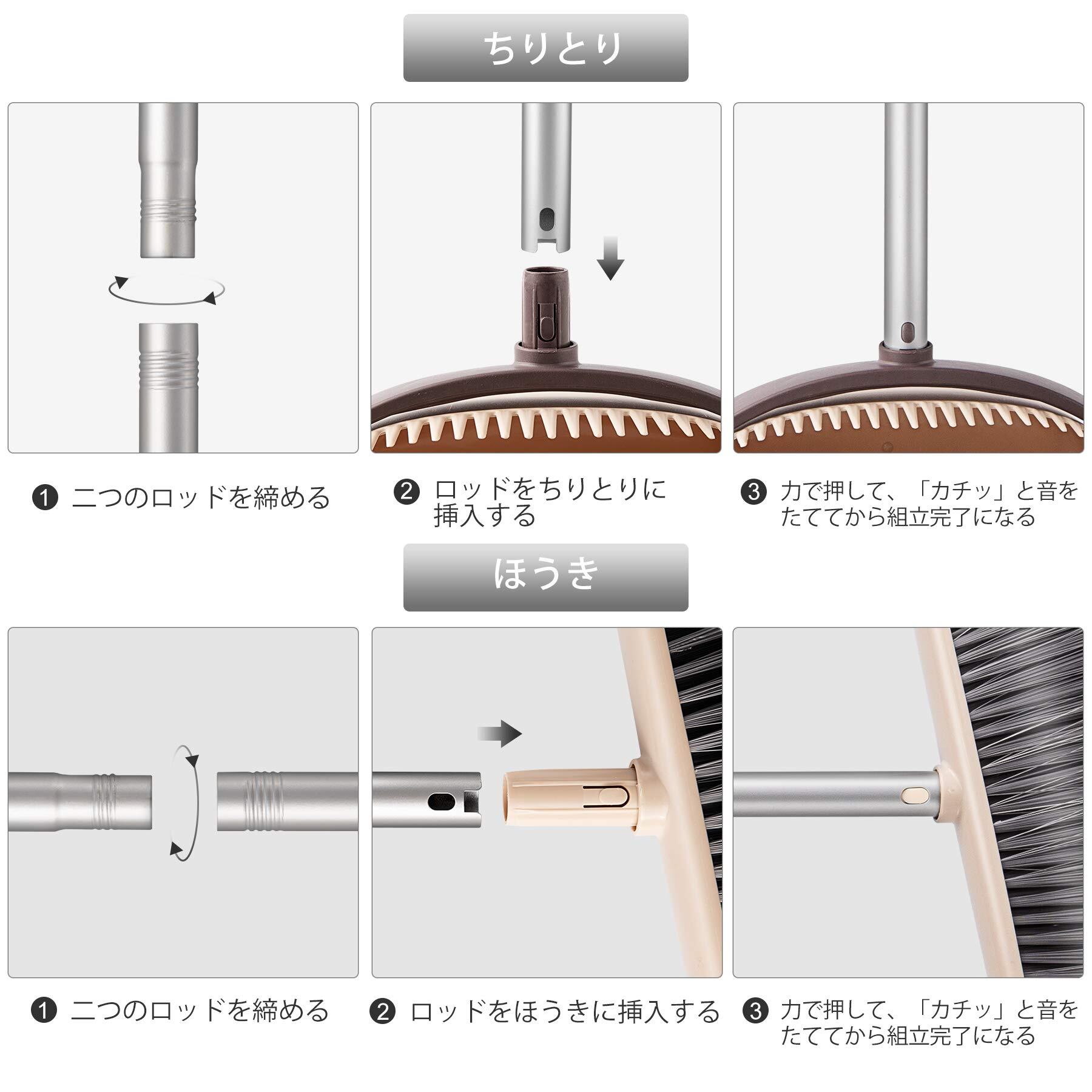 ちりとり

❶ 二つのロッドを締める

❷ ロッドをちりとりに挿入する

❸ 力で押して、「カチッ」と音をたててから組立完了になる

ほうき

❶ 二つのロッドを締める

❷ ロッドをほうきに挿入する

❸ 力で押して、「カチッ」と音をたててから組立完了になる