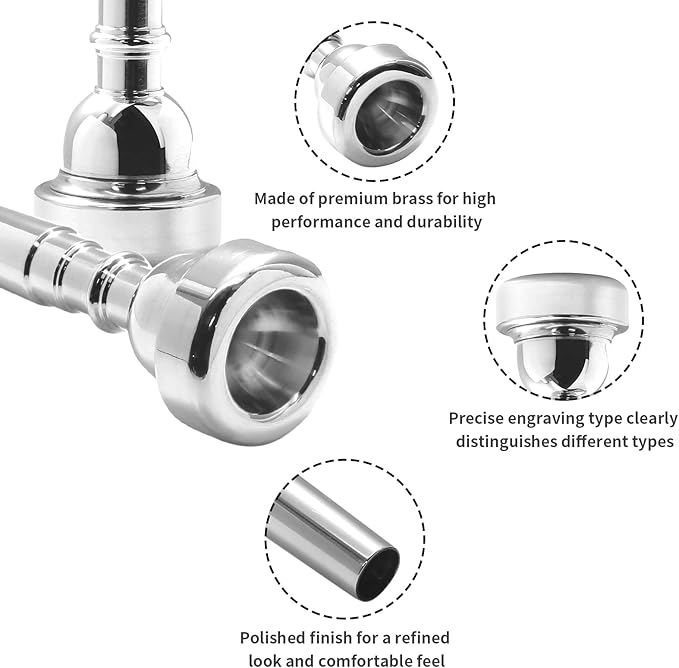 Made of premium brass for high performance and durability

Precise engraving type clearly distinguishes different types

Polished finish for a refined look and comfortable feel