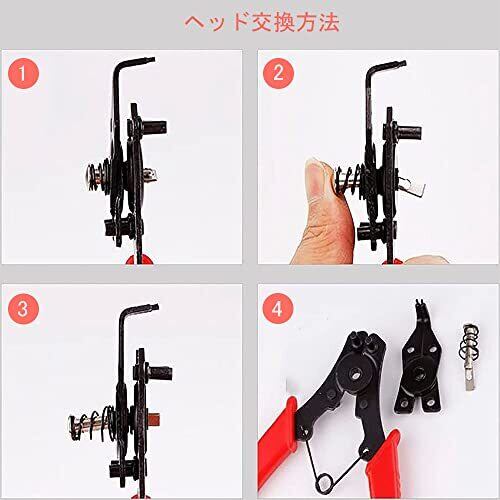 ヘッド交換方法

1

2

3

4