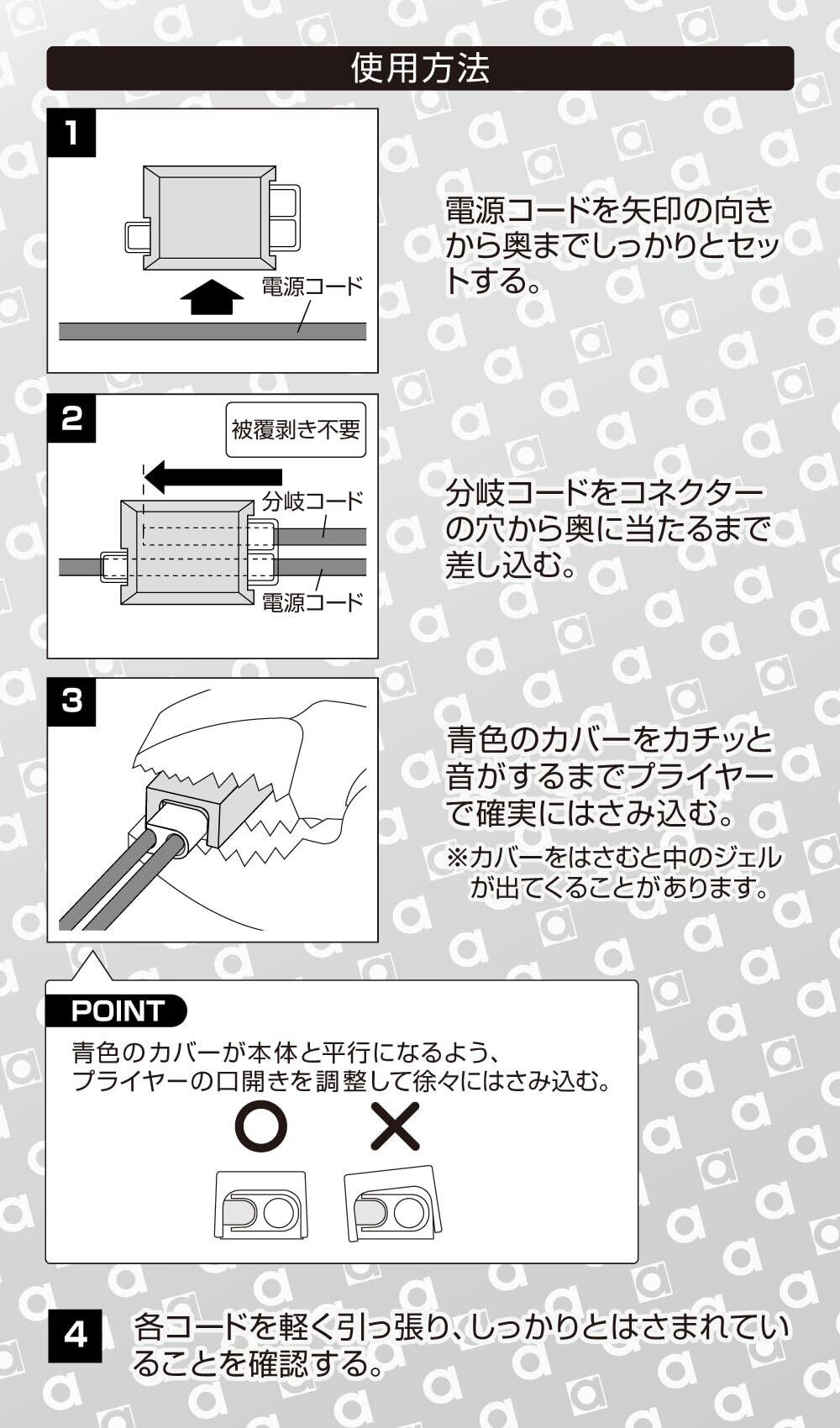 使用方法

1

電源コード

電源コードを矢印の向きから奥までしっかりとセットする。

2

被覆剥き不要

分岐コード

電源コード

分岐コードをコネクターの穴から奥に当たるまで差し込む。

3

青色のカバーをカチッと音がするまでプライヤーで確実にはさみ込む。
※カバーをはさむと中のジェルが出てくることがあります。

POINT
青色のカバーが本体と平行になるよう、プライヤーの口開きを調整して徐々にはさみ込む。

○ ×

4 各コードを軽く引っ張り、しっかりとはさまれていることを確認する。