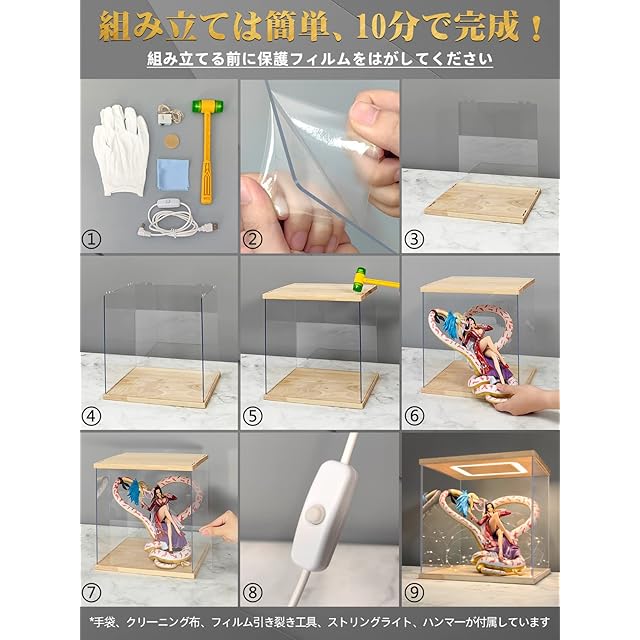 組み立ては簡単、10分で完成！

組み立てる前に保護フィルムをはがしてください

①

②

③

④

⑤

⑥

⑦

⑧

⑨

*手袋、クリーニング布、フィルム引き裂き工具、ストリングライト、ハンマーが付属しています