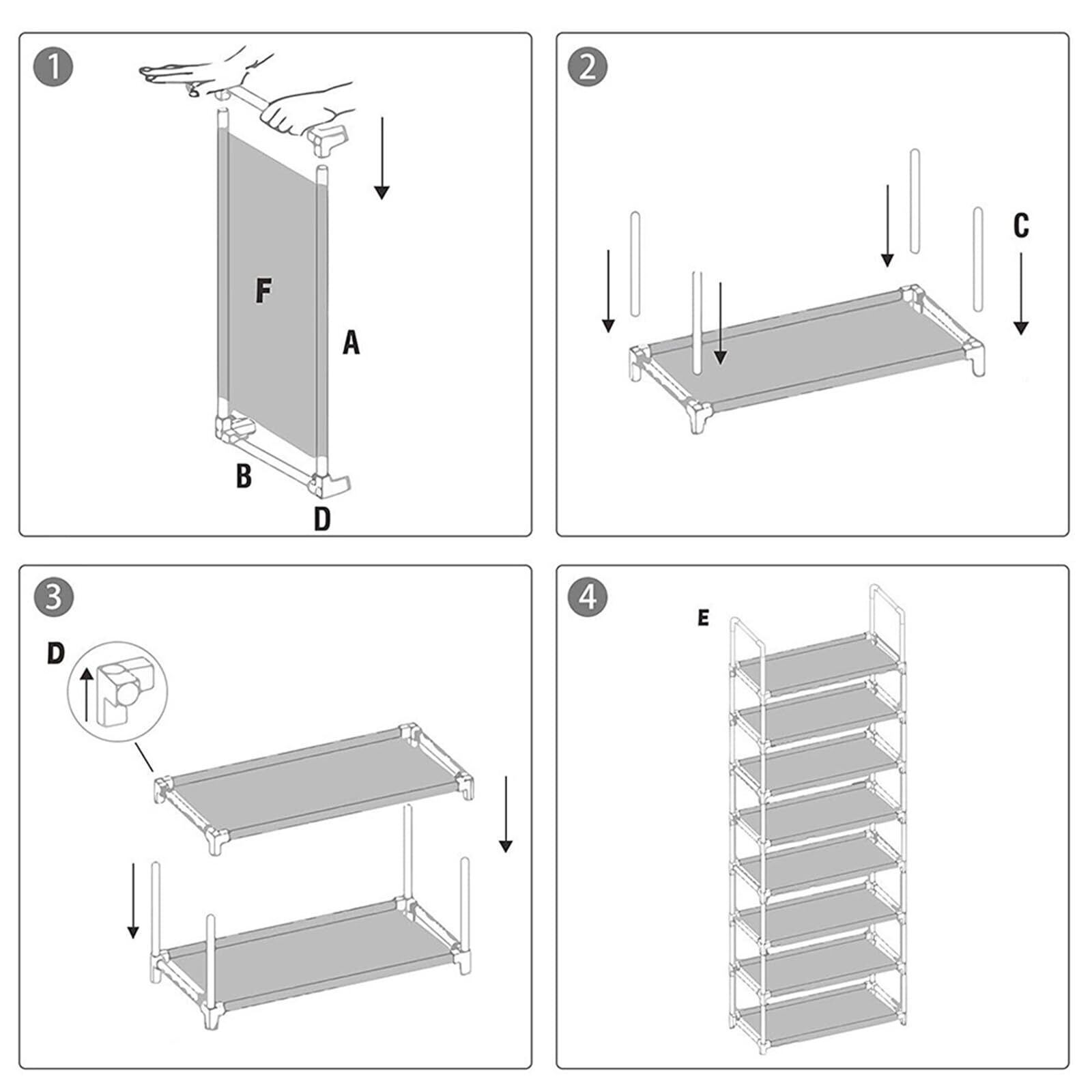 1
F
A
B
D

2
C

3
D

4
E