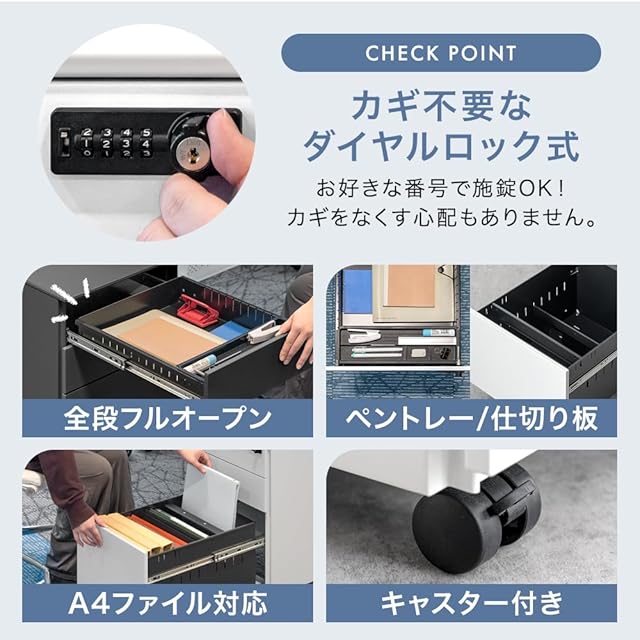 CHECK POINT

カギ不要な
ダイヤルロック式

お好きな番号で施錠OK！
カギをなくす心配もありません。

全段フルオープン

ペントレー/仕切り板

A4ファイル対応

キャスター付き