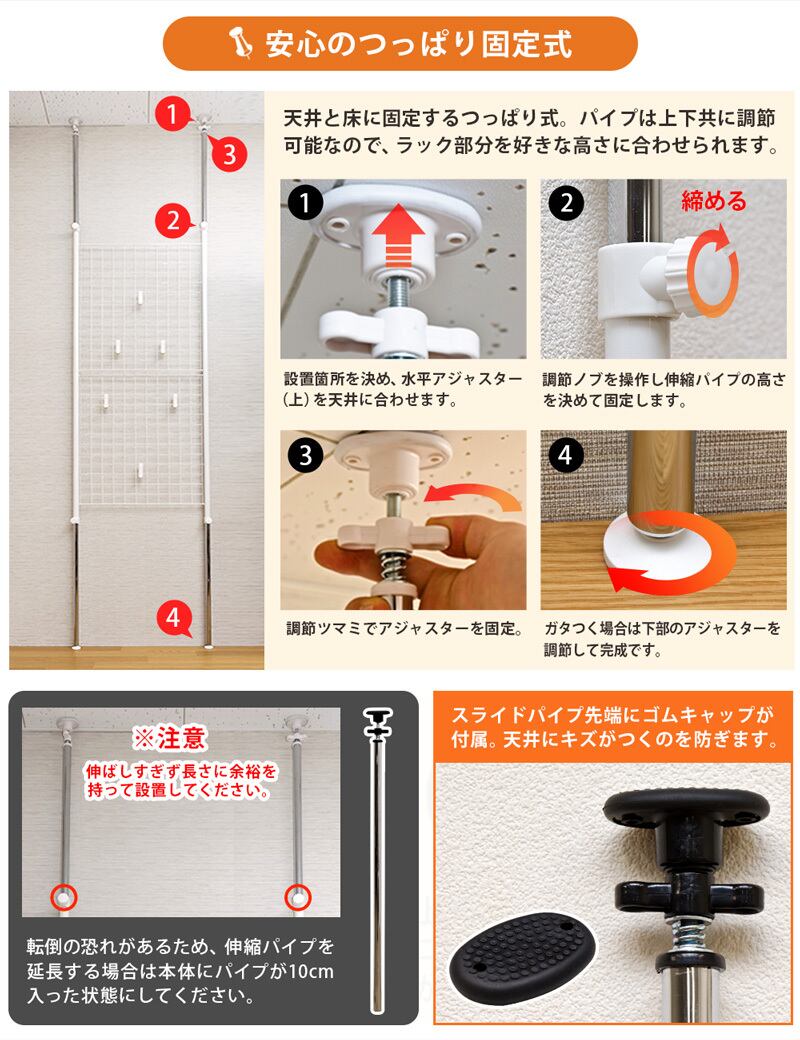 安心のつっぱり固定式

1
3
2
4

天井と床に固定するつっぱり式。パイプは上下共に調節可能なので、ラック部分を好きな高さに合わせられます。

1

設置箇所を決め、水平アジャスター（上）を天井に合わせます。

2
締める

調節ノブを操作し伸縮パイプの高さを決めて固定します。

3

調節ツマミでアジャスターを固定。

4

ガタつく場合は下部のアジャスターを調節して完成です。

※注意
伸ばしすぎず長さに余裕を持って設置してください。

転倒の恐れがあるため、伸縮パイプを延長する場合は本体にパイプが10cm入った状態にしてください。

スライドパイプ先端にゴムキャップが付属。天井にキズがつくのを防ぎます。