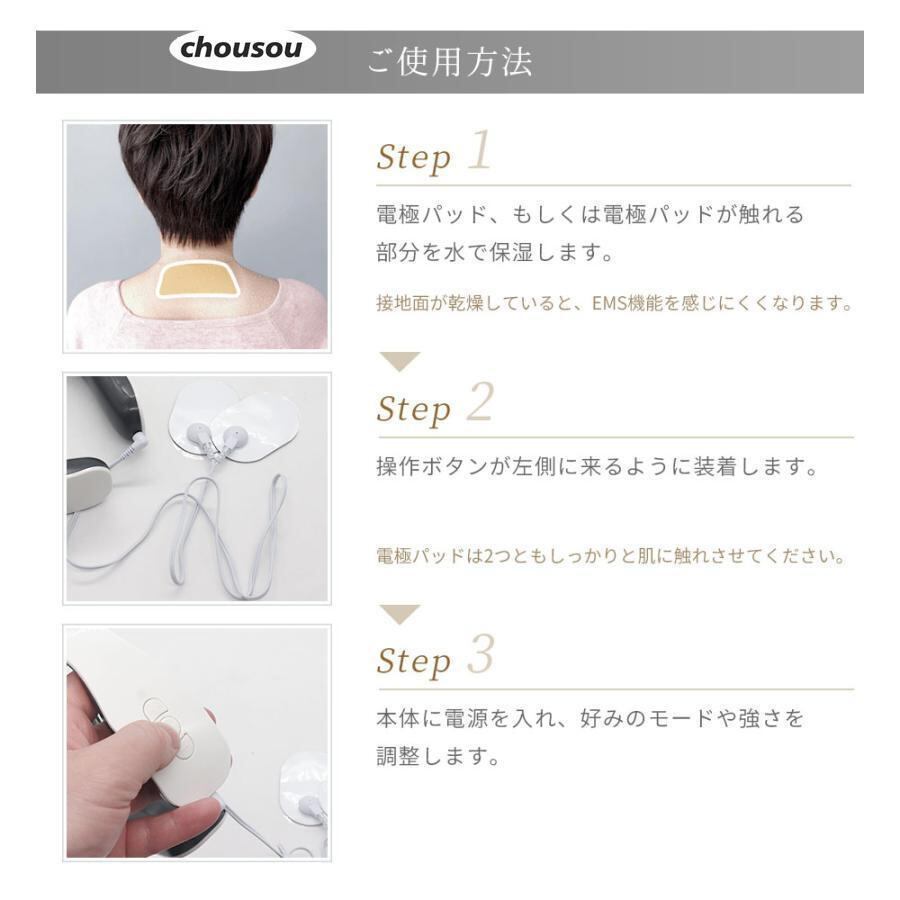 chousou ご使用方法

Step 1

電極パッド、もしくは電極パッドが触れる部分を水で保湿します。

接地面が乾燥していると、EMS機能を感じにくくなります。

Step 2

操作ボタンが左側に来るように装着します。

電極パッドは2つともしっかりと肌に触れさせてください。

Step 3

本体に電源を入れ、好みのモードや強さを調整します。