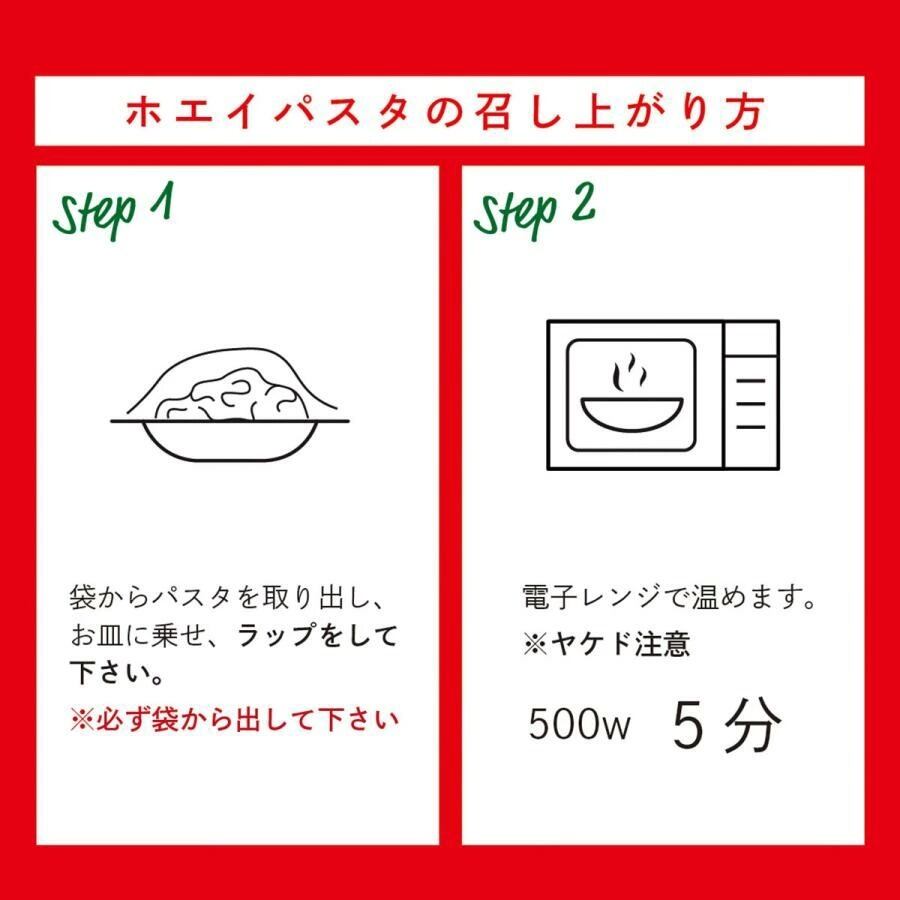 ホエイパスタの召し上がり方

Step 1

袋からパスタを取り出し、お皿に乗せ、ラップをして下さい。

※必ず袋から出して下さい

Step 2

電子レンジで温めます。

※ヤケド注意

500w　5分