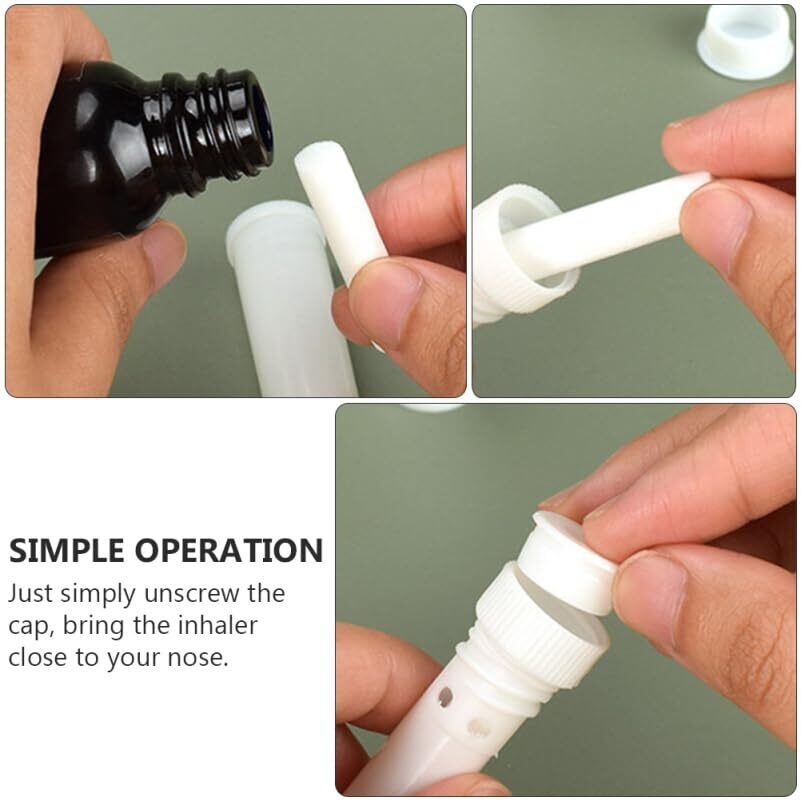 SIMPLE OPERATION

Just simply unscrew the cap, bring the inhaler close to your nose.