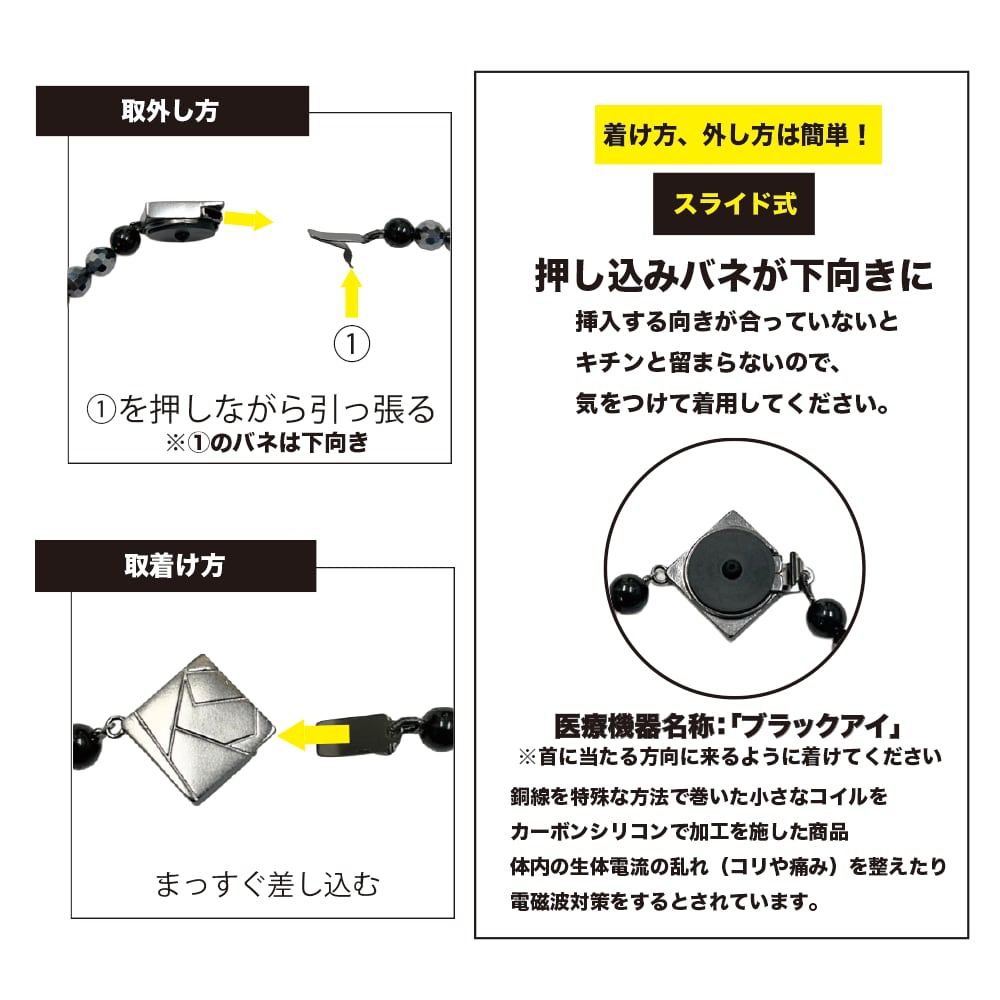 取外し方

①

①を押しながら引っ張る
※①のバネは下向き

取着け方

まっすぐ差し込む

着け方、外し方は簡単！

スライド式

押し込みバネが下向きに

挿入する向きが合っていないと
キチンと留まらないので、
気をつけて着用してください。

医療機器名称:「ブラックアイ」
※首に当たる方向に来るように着けてください

銅線を特殊な方法で巻いた小さなコイルを
カーボンシリコンで加工を施した商品
体内の生体電流の乱れ（コリや痛み）を整えたり
電磁波対策をするとされています。