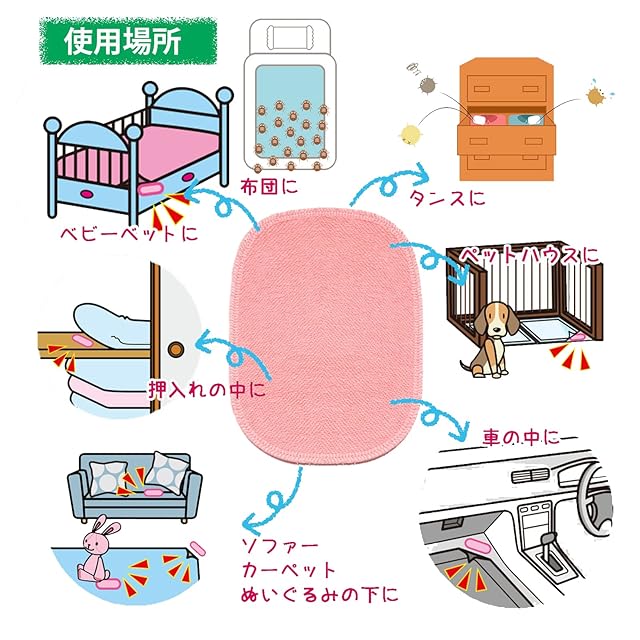 使用場所

布団に

タンスに

ベビーベットに

ペットハウスに

押入れの中に

車の中に

ソファー
カーペット
ぬいぐるみの下に