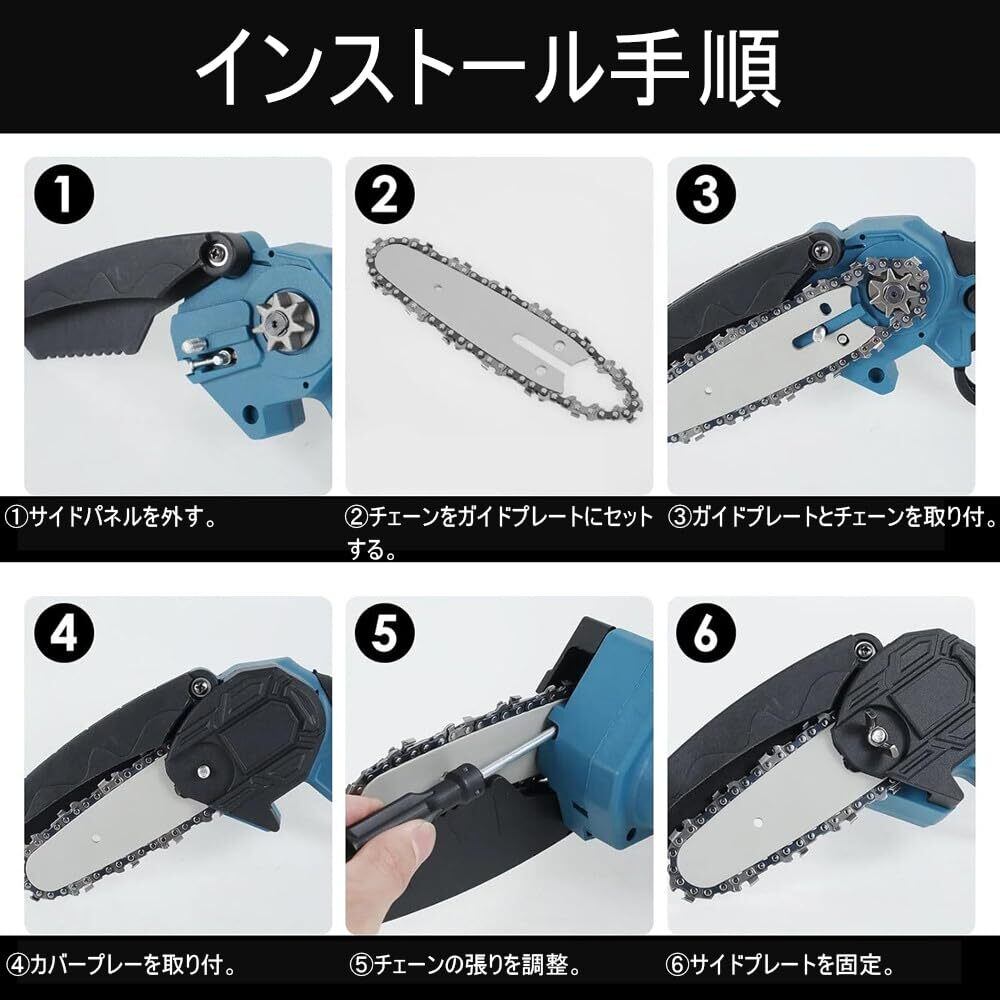 インストール手順

1

2

3

①サイドパネルを外す。

②チェーンをガイドプレートにセットする。

③ガイドプレートとチェーンを取り付。

4

5

6

④カバープレーを取り付。

⑤チェーンの張りを調整。

⑥サイドプレートを固定。