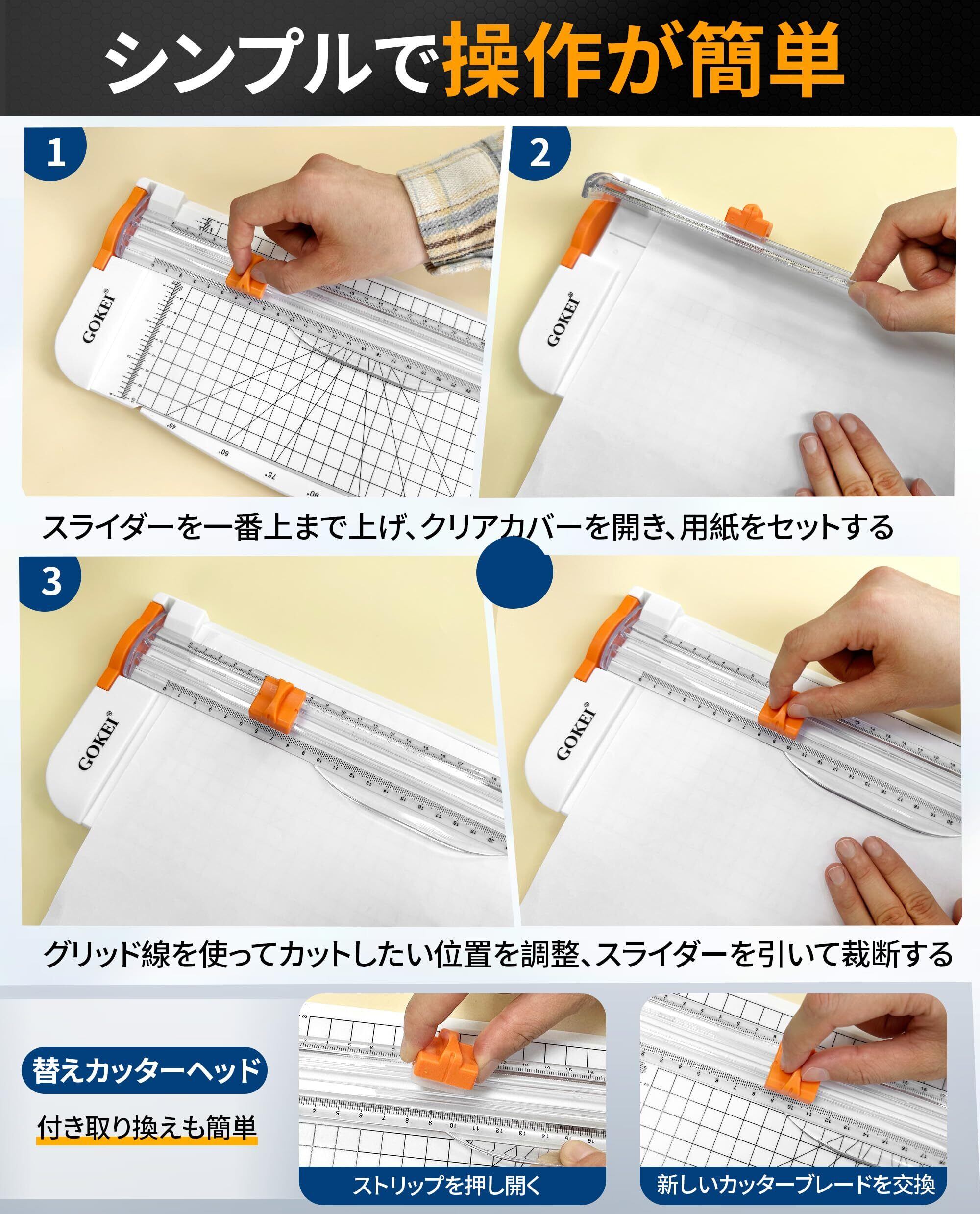 シンプルで操作が簡単

1

GOKEI

45°

60°

75°

90°

2

GOKEI

スライダーを一番上まで上げ、クリアカバーを開き、用紙をセットする

3

GOKEI

GOKEI

グリッド線を使ってカットしたい位置を調整、スライダーを引いて裁断する

替えカッターヘッド

付き取り換えも簡単

ストリップを押し開く

新しいカッターブレードを交換