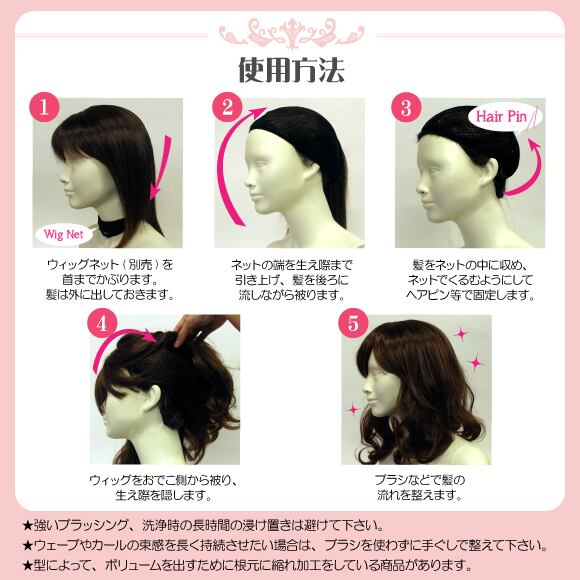 使用方法

1

Wig Net

ウィッグネット（別売）を首までかぶります。髪は外に出しておきます。

2

ネットの端を生え際まで引き上げ、髪を後ろに流しながら被ります。

3

Hair Pin

髪をネットの中に収め、ネットでくるむようにしてヘアピン等で固定します。

4

ウィッグをおでこ側から被り、生え際を隠します。

5

ブラシなどで髪の流れを整えます。

★強いブラッシング、洗浄時の長時間の浸け置きは避けて下さい。
★ウェーブやカールの束感を長く持続させたい場合は、ブラシを使わずに手ぐしで整えて下さい。
★型によって、ボリュームを出すために根元に縮れ加工をしている商品があります。