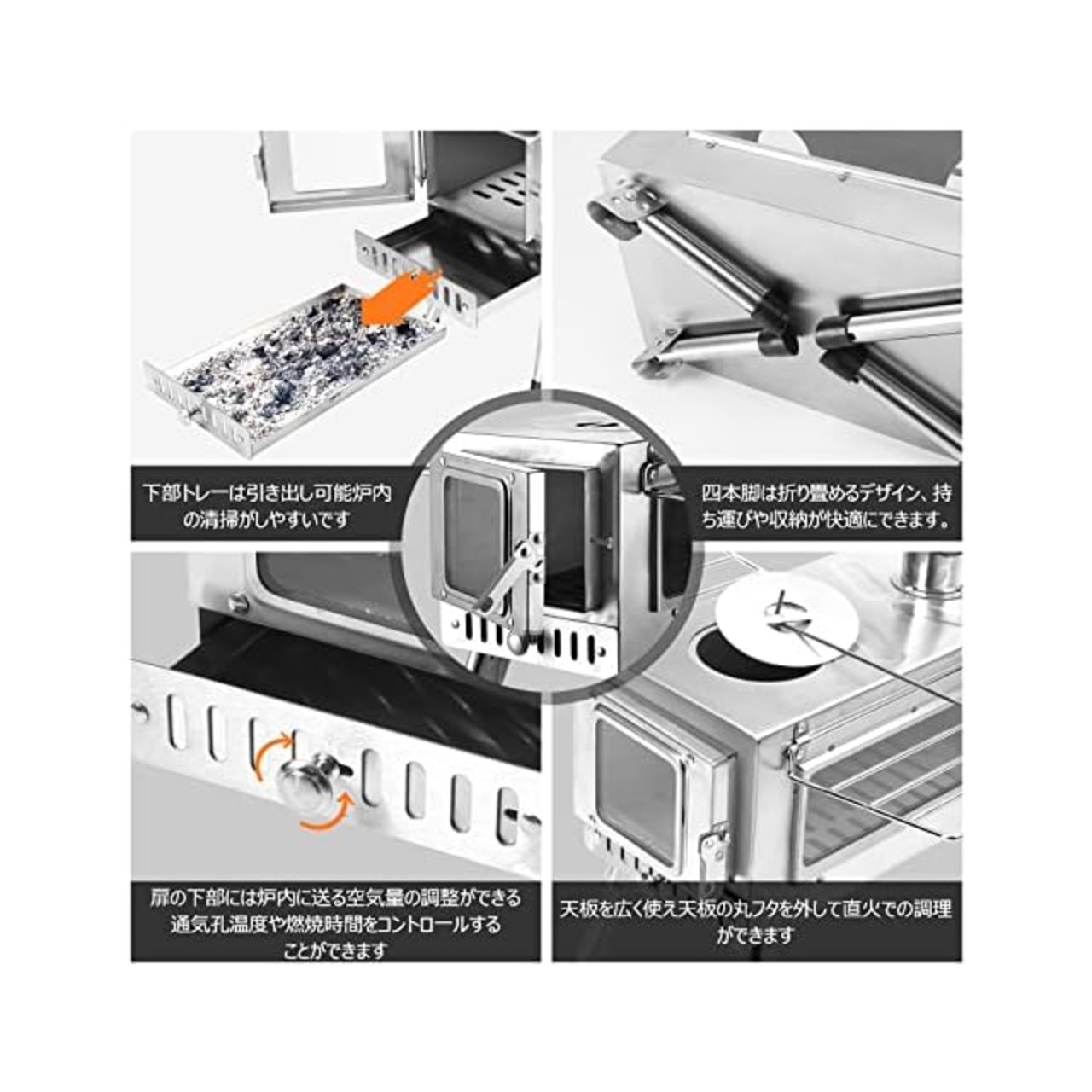 下部トレーは引き出し可能炉内の清掃がしやすいです

四本脚は折り畳めるデザイン、持ち運びや収納が快適にできます。

扉の下部には炉内に送る空気量の調整ができる通気孔温度や燃焼時間をコントロールすることができます

天板を広く使え天板の丸フタを外して直火での調理ができます