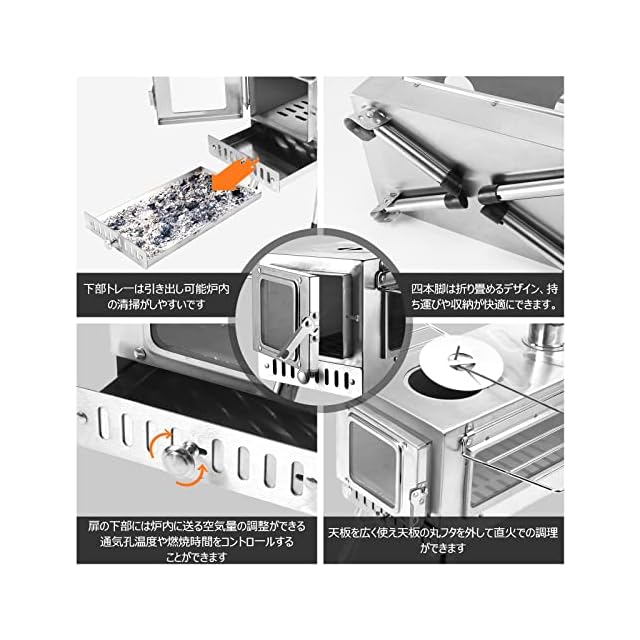 下部トレーは引き出し可能炉内の清掃がしやすいです

四本脚は折り畳めるデザイン、持ち運びや収納が快適にできます。

扉の下部には炉内に送る空気量の調整ができる通気孔温度や燃焼時間をコントロールすることができます

天板を広く使え天板の丸フタを外して直火での調理ができます