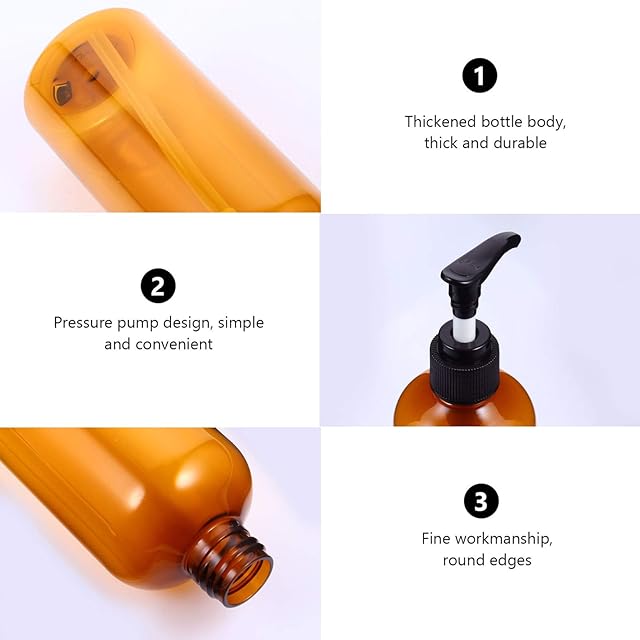 1

Thickened bottle body, thick and durable

2

Pressure pump design, simple and convenient

3

Fine workmanship, round edges