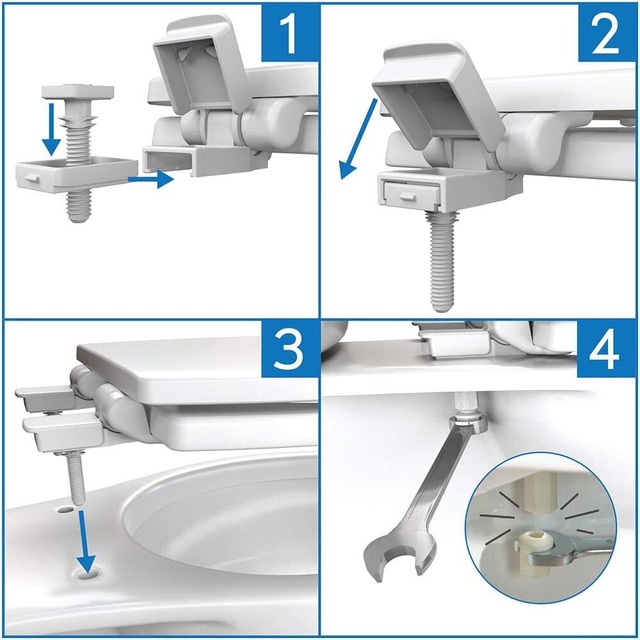 1

2

3

4