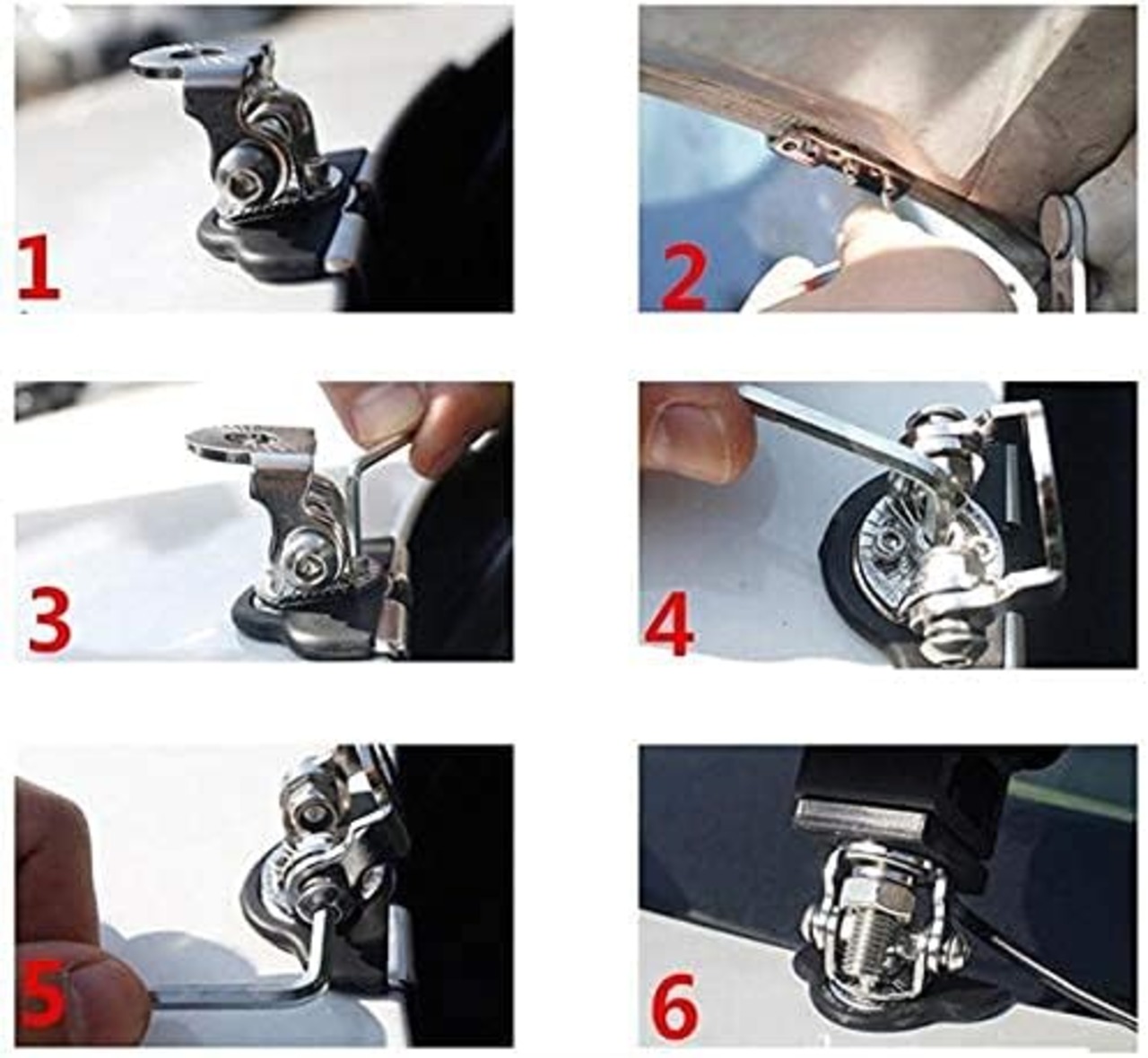 1

2

3

4

5

6