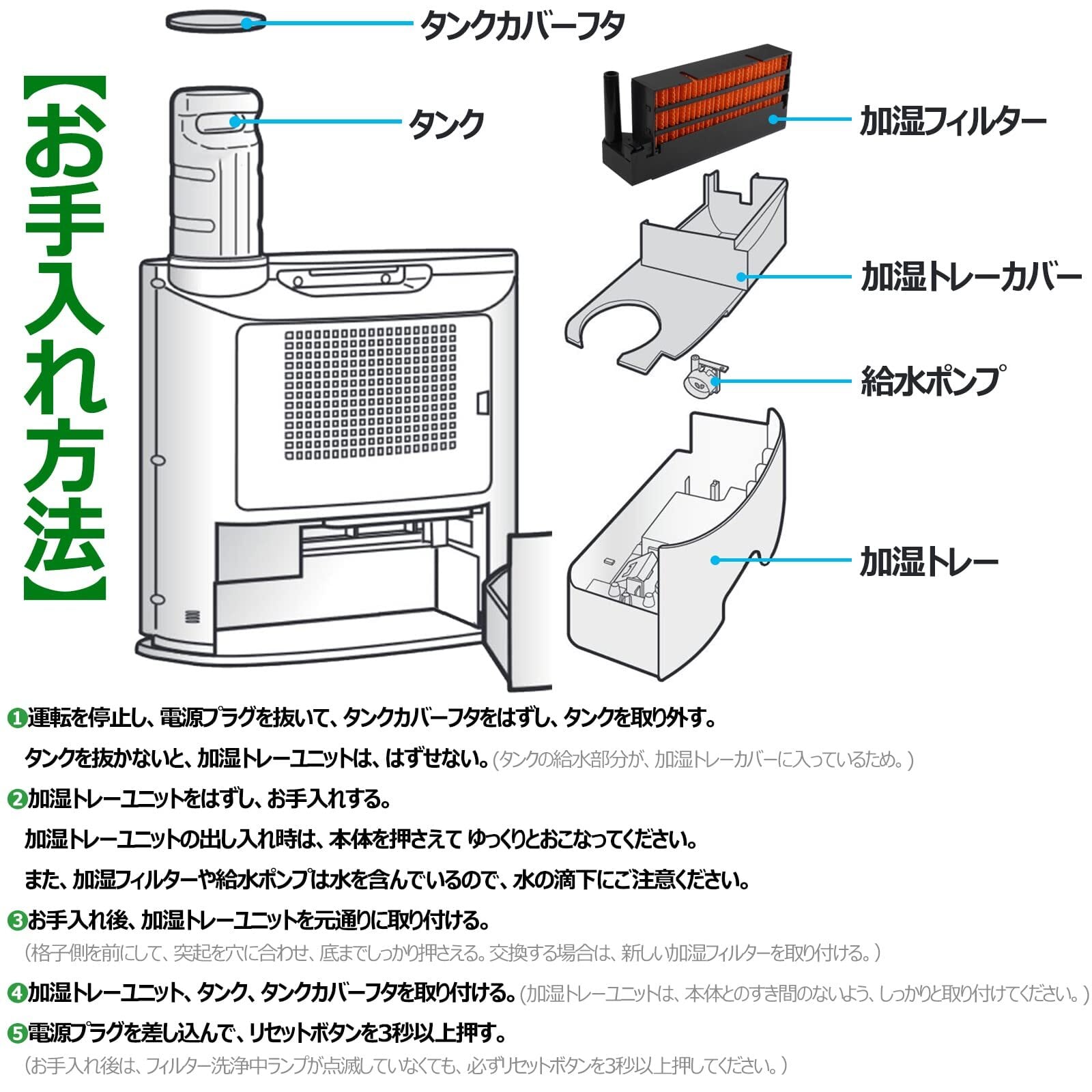 【お手入れ方法】

タンクカバーフタ

タンク

加湿フィルター

加湿トレーカバー

給水ポンプ

加湿トレー

❶運転を停止し、電源プラグを抜いて、タンクカバーフタをはずし、タンクを取り外す。
タンクを抜かないと、加湿トレーユニットは、はずせない。(タンクの給水部分が、加湿トレーカバーに入っているため。)

❷加湿トレーユニットをはずし、お手入れする。
加湿トレーユニットの出し入れ時は、本体を押さえて ゆっくりとおこなってください。
また、加湿フィルターや給水ポンプは水を含んでいるので、水の滴下にご注意ください。

❸お手入れ後、加湿トレーユニットを元通りに取り付ける。
(格子側を前にして、突起を穴に合わせ、底までしっかり押さえる。交換する場合は、新しい加湿フィルターを取り付ける。)

❹加湿トレーユニット、タンク、タンクカバーフタを取り付ける。(加湿トレーユニットは、本体とのすき間のないよう、しっかりと取り付けてください。)

❺電源プラグを差し込んで、リセットボタンを3秒以上押す。
(お手入れ後は、フィルター洗浄中ランプが点滅していなくても、必ずリセットボタンを3秒以上押してください。)