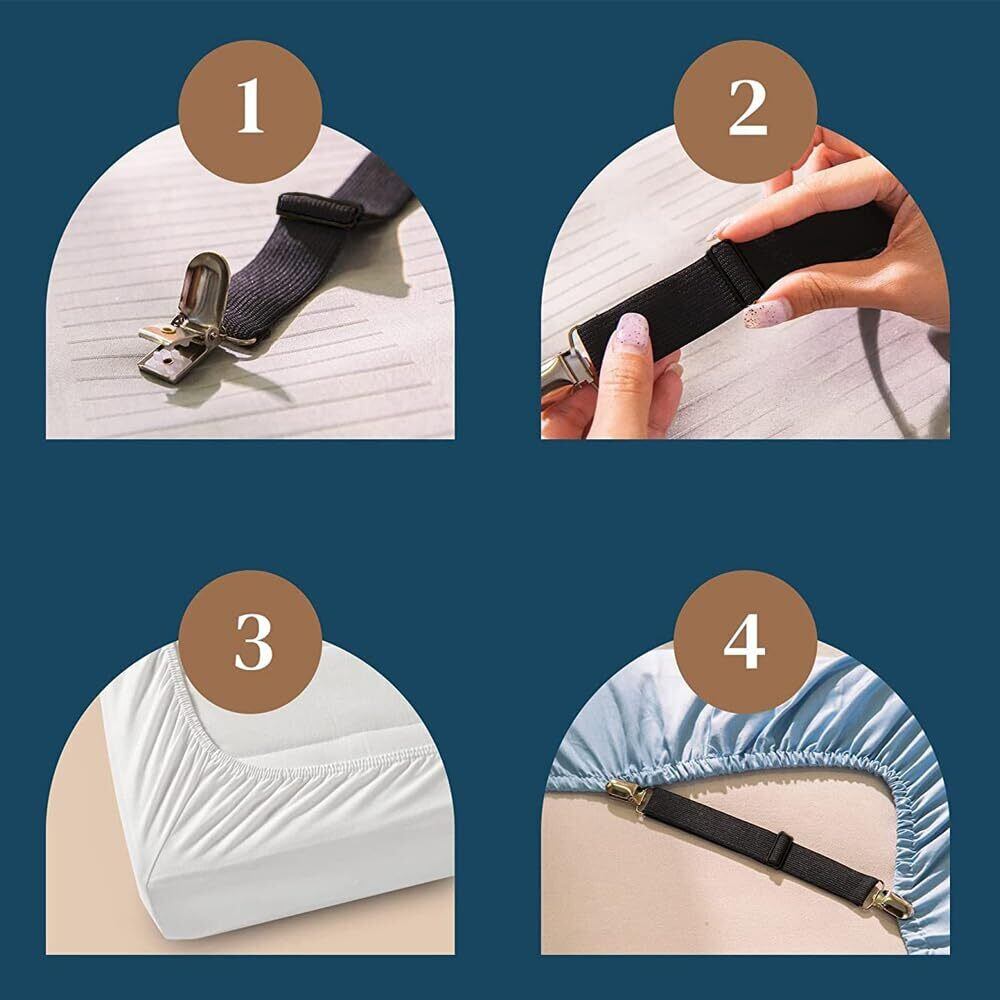 1

2

3

4