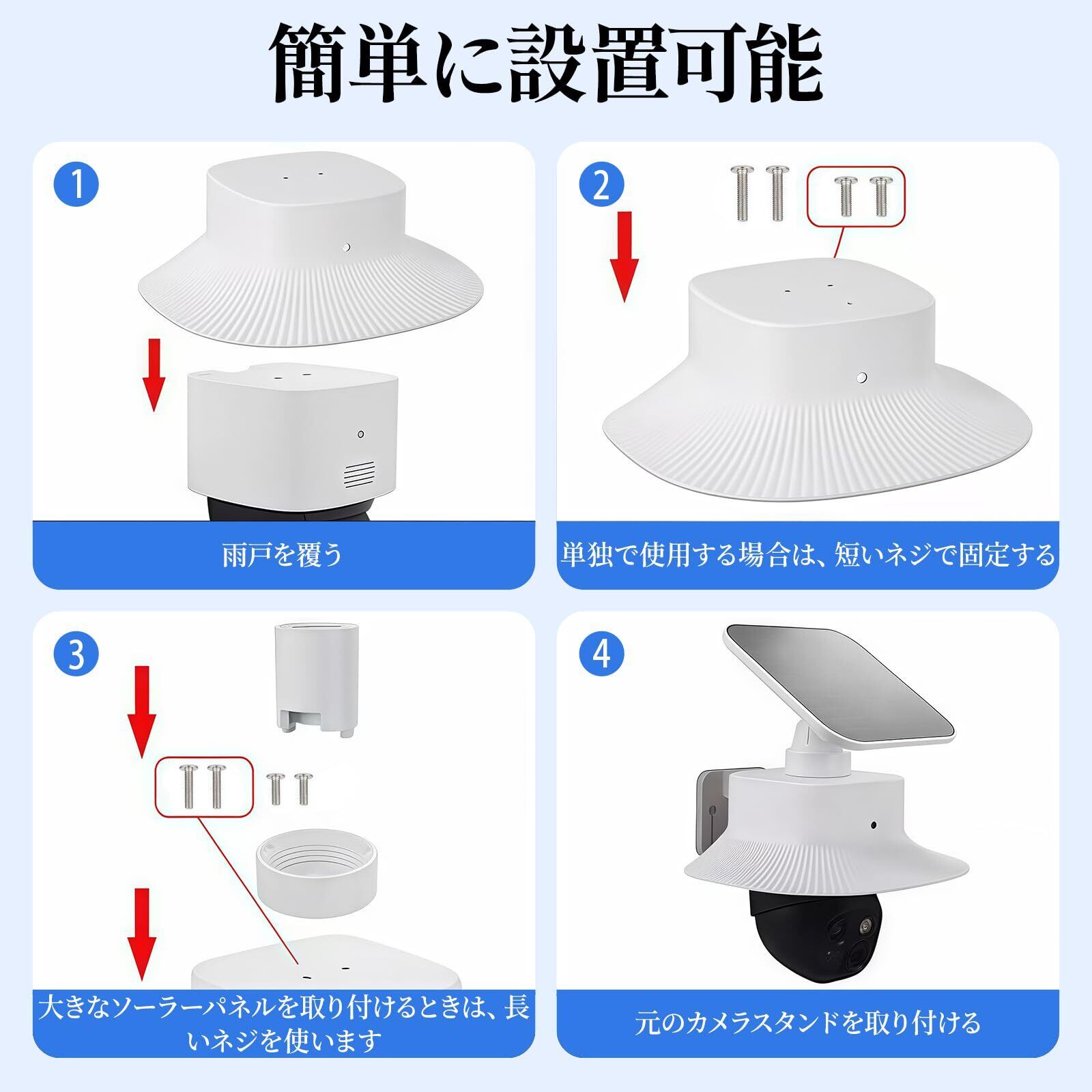 簡単に設置可能

1

雨戸を覆う

2

単独で使用する場合は、短いネジで固定する

3

大きなソーラーパネルを取り付けるときは、長いネジを使います

4

元のカメラスタンドを取り付ける