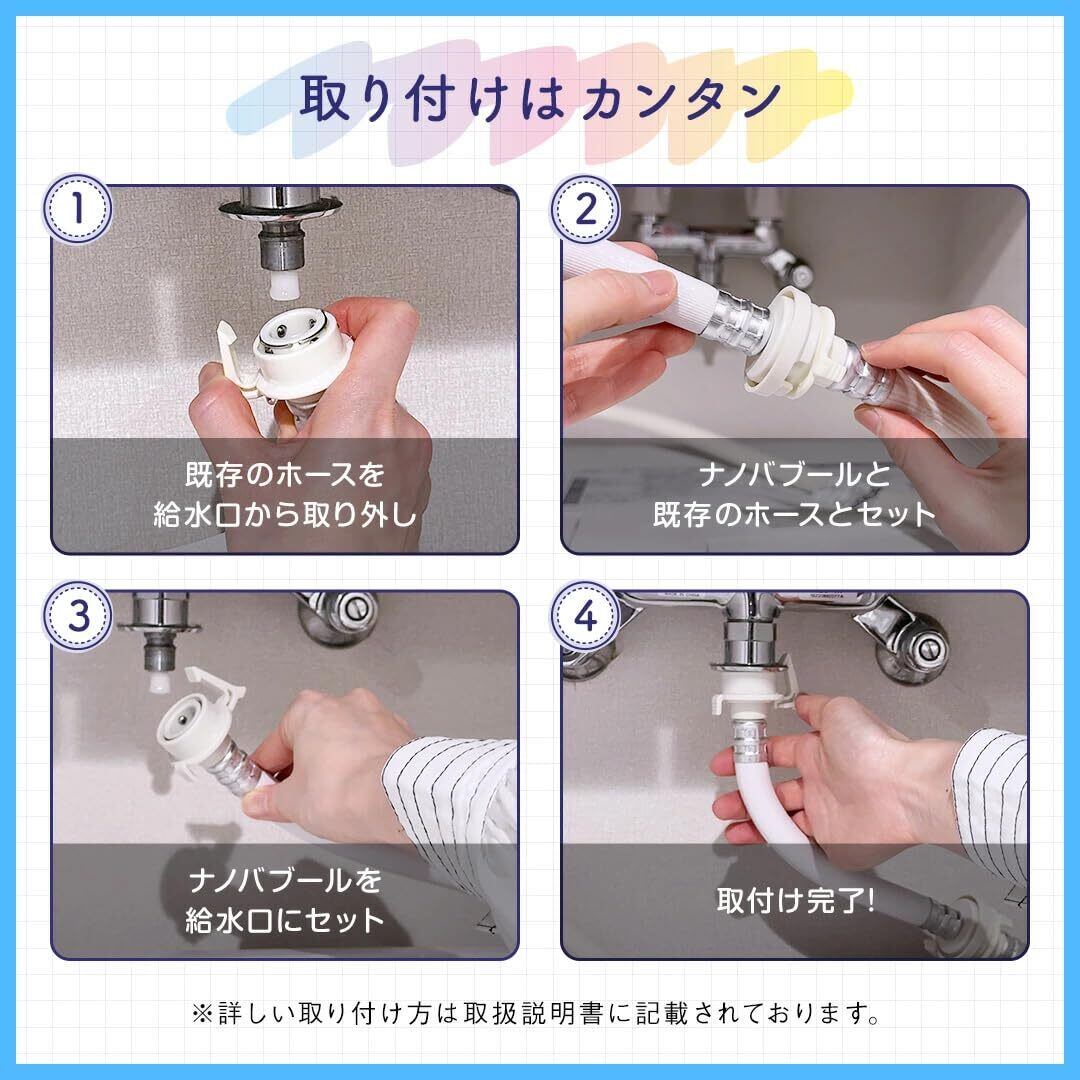 取り付けはカンタン

1
既存のホースを
給水口から取り外し

2
ナノバブールと
既存のホースとセット

3
ナノバブールを
給水口にセット

4
取付け完了!

※詳しい取り付け方は取扱説明書に記載されております。