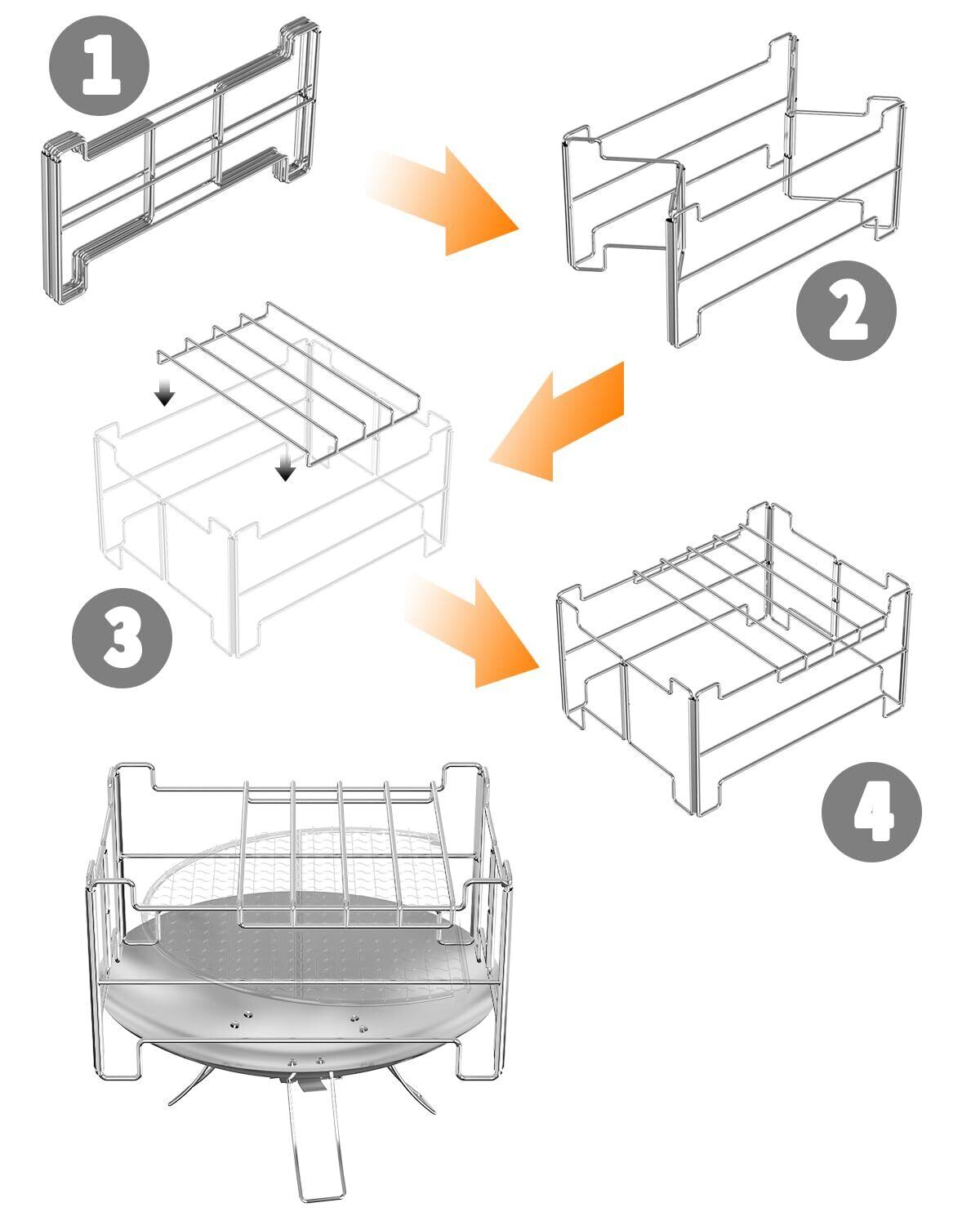 1

2

3

4