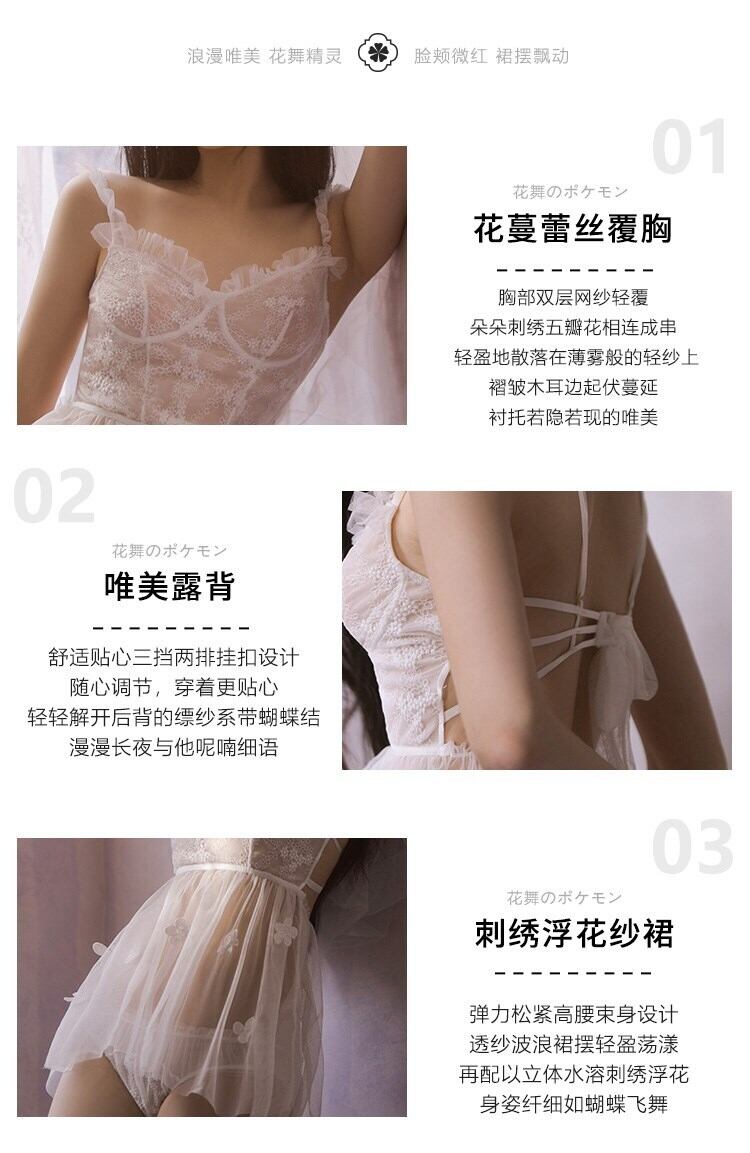 浪漫唯美 花舞精灵 脸颊微红 裙摆飘动

01

花舞のポケモン

花蔓蕾丝覆胸

胸部双层网纱轻覆
朵朵刺绣五瓣花相连成串
轻盈地散落在薄雾般的轻纱上
褶皱木耳边起伏蔓延
衬托若隐若现的唯美

02

花舞のポケモン

唯美露背

舒适贴心三挡两排挂扣设计
随心调节，穿着更贴心
轻轻解开后背的缥纱系带蝴蝶结
漫漫长夜与他呢喃细语

03

花舞のポケモン

刺绣浮花纱裙

弹力松紧高腰束身设计
透纱波浪裙摆轻盈荡漾
再配以立体水溶刺绣浮花
身姿纤细如蝴蝶飞舞