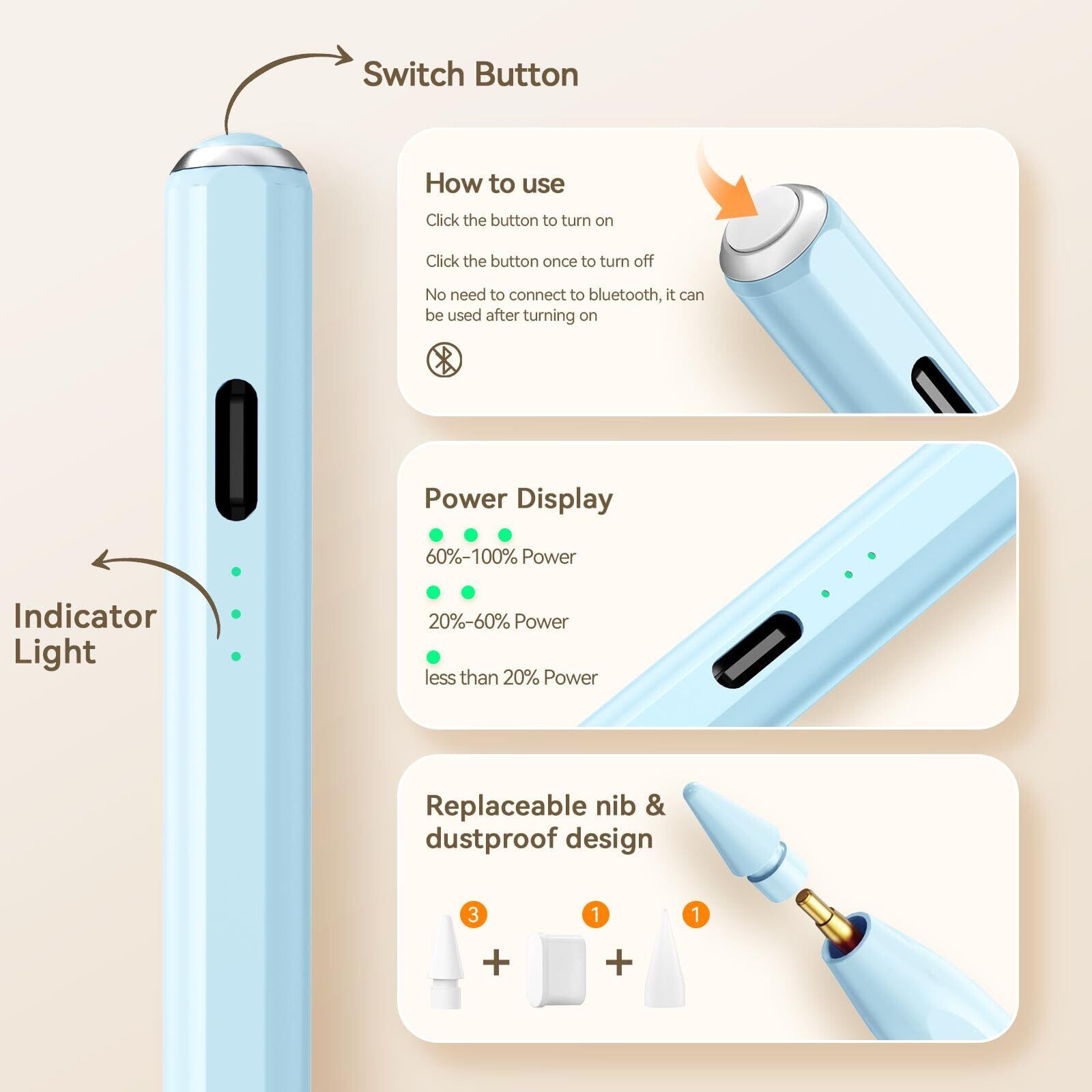 Switch Button

Indicator Light

How to use

Click the button to turn on

Click the button once to turn off

No need to connect to bluetooth, it can be used after turning on

Power Display

60%-100% Power

20%-60% Power

less than 20% Power

Replaceable nib & dustproof design

3 + 1 + 1