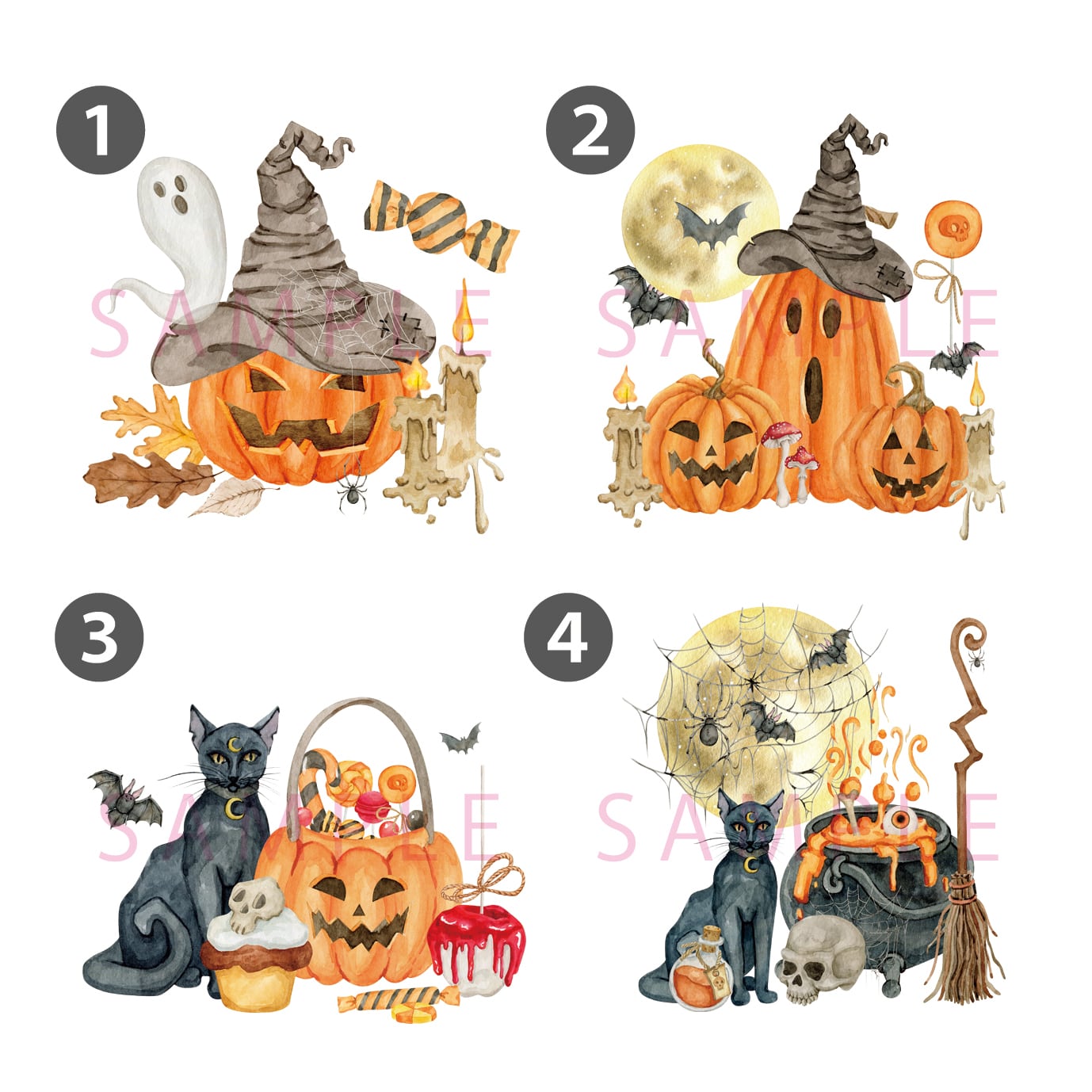 1

SAMPLE

2

SAMPLE

3

SAMPLE

4

SAMPLE