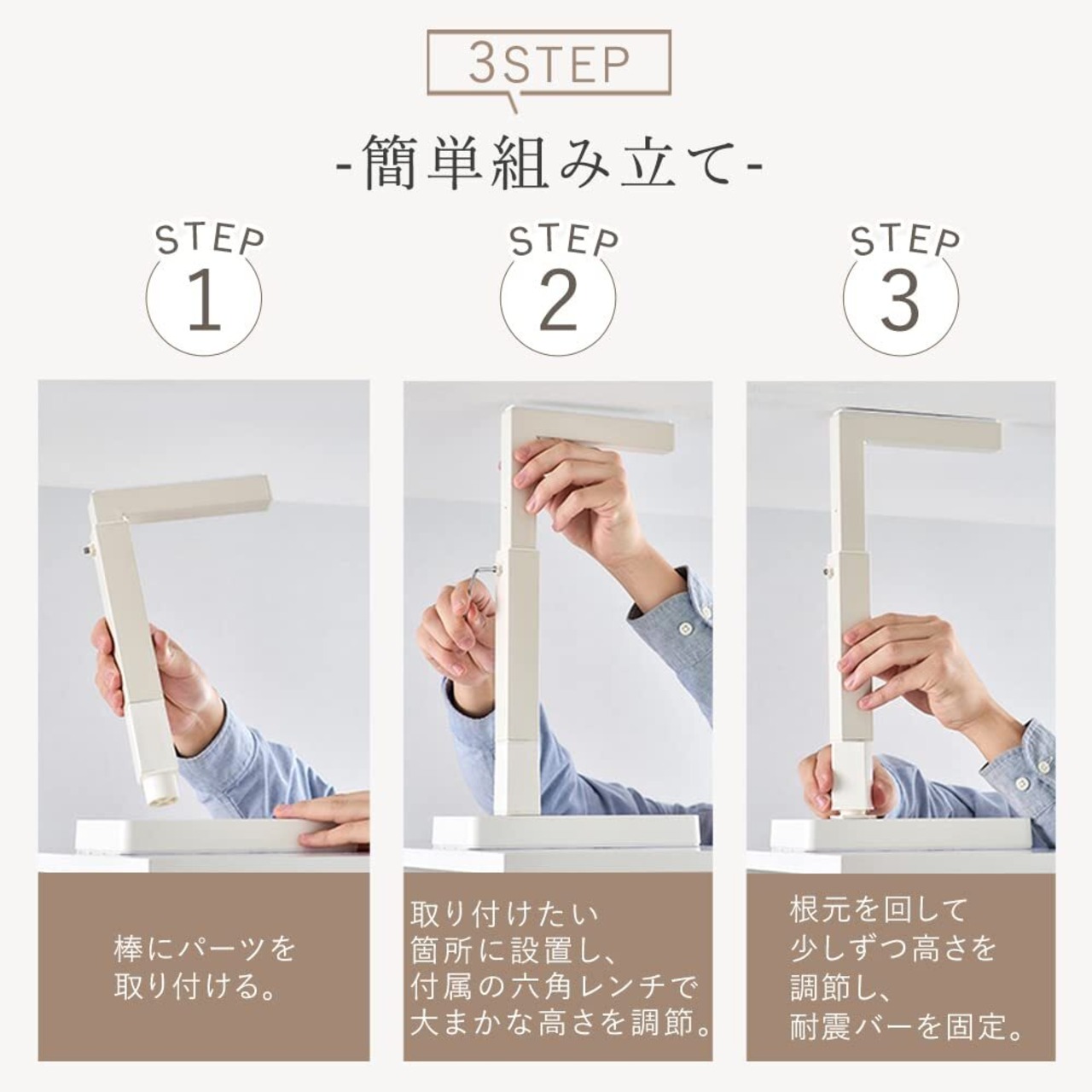 3STEP

-簡単組み立て-

STEP
1

STEP
2

STEP
3

棒にパーツを取り付ける。

取り付けたい箇所に設置し、付属の六角レンチで大まかな高さを調節。

根元を回して少しずつ高さを調節し、耐震バーを固定。