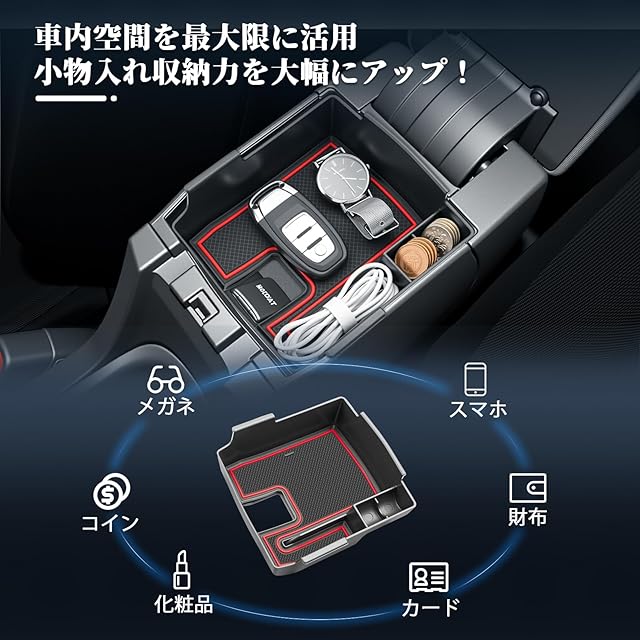 車内空間を最大限に活用
小物入れ収納力を大幅にアップ！

メガネ

スマホ

コイン

財布

化粧品

カード