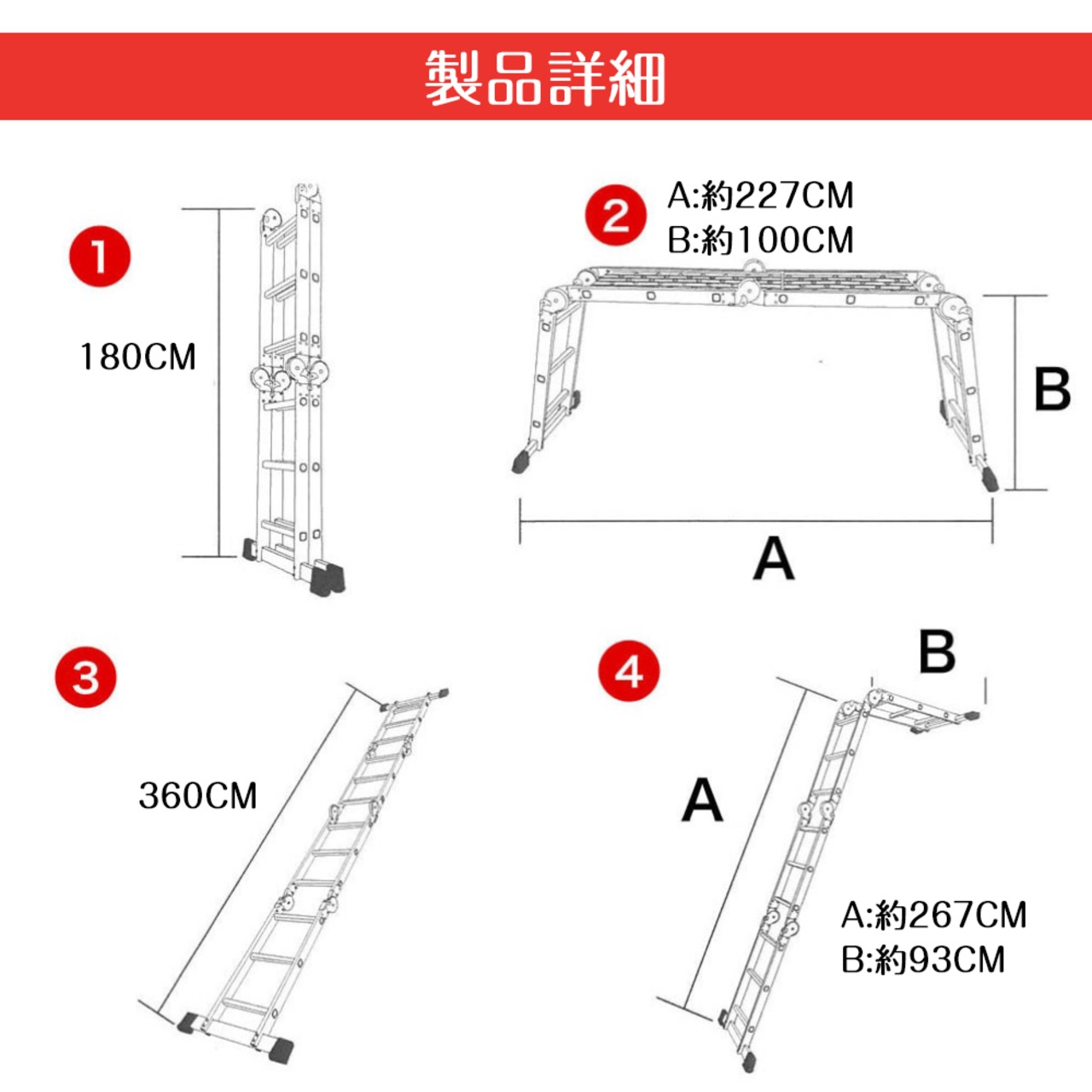 製品詳細

1

180CM

2

A:約227CM
B:約100CM

B

A

3

360CM

4

B

A

A:約267CM
B:約93CM