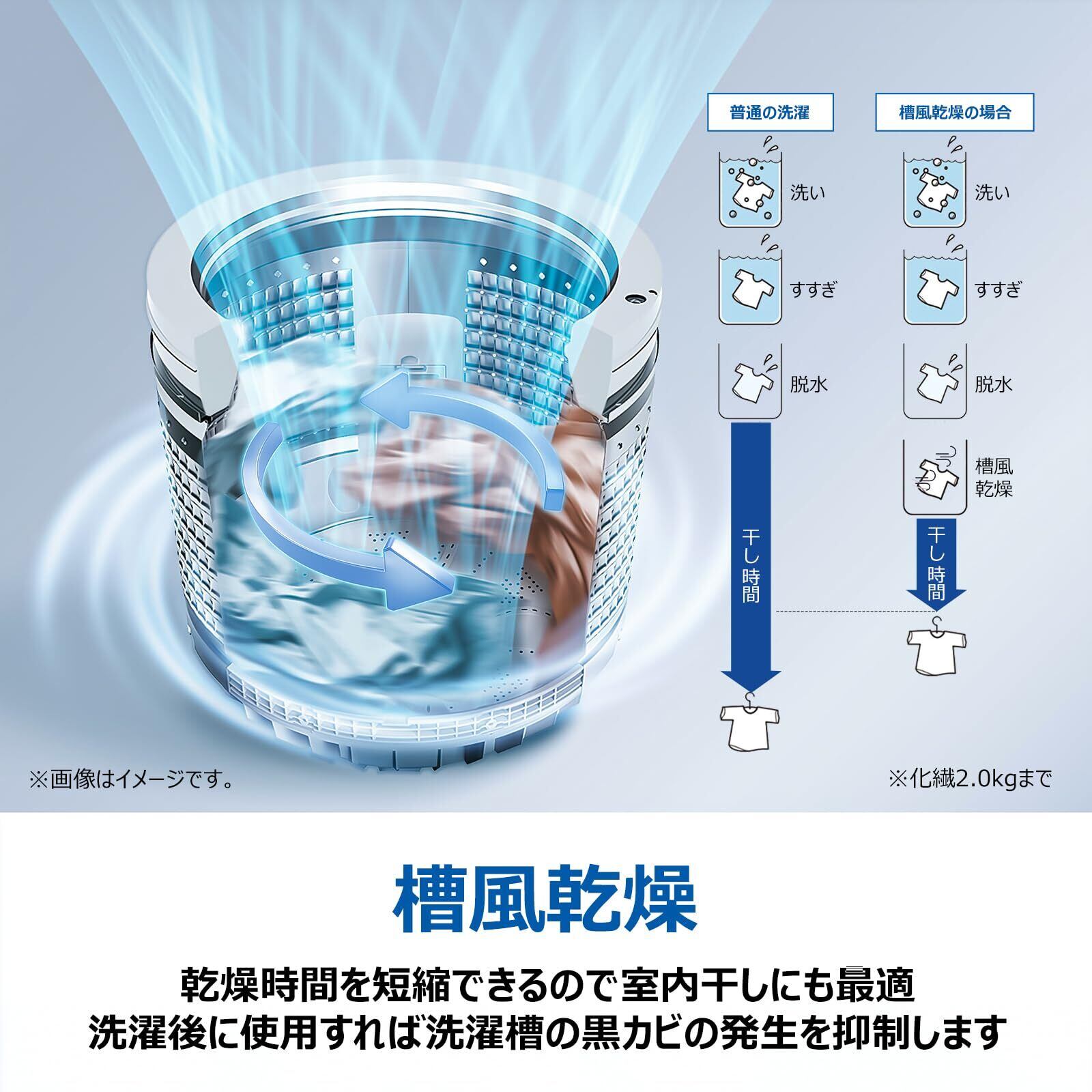 普通の洗濯

洗い

すすぎ

脱水

干し時間

槽風乾燥の場合

洗い

すすぎ

脱水

槽風乾燥

干し時間

※画像はイメージです。

※化繊2.0kgまで

槽風乾燥

乾燥時間を短縮できるので室内干しにも最適
洗濯後に使用すれば洗濯槽の黒カビの発生を抑制します