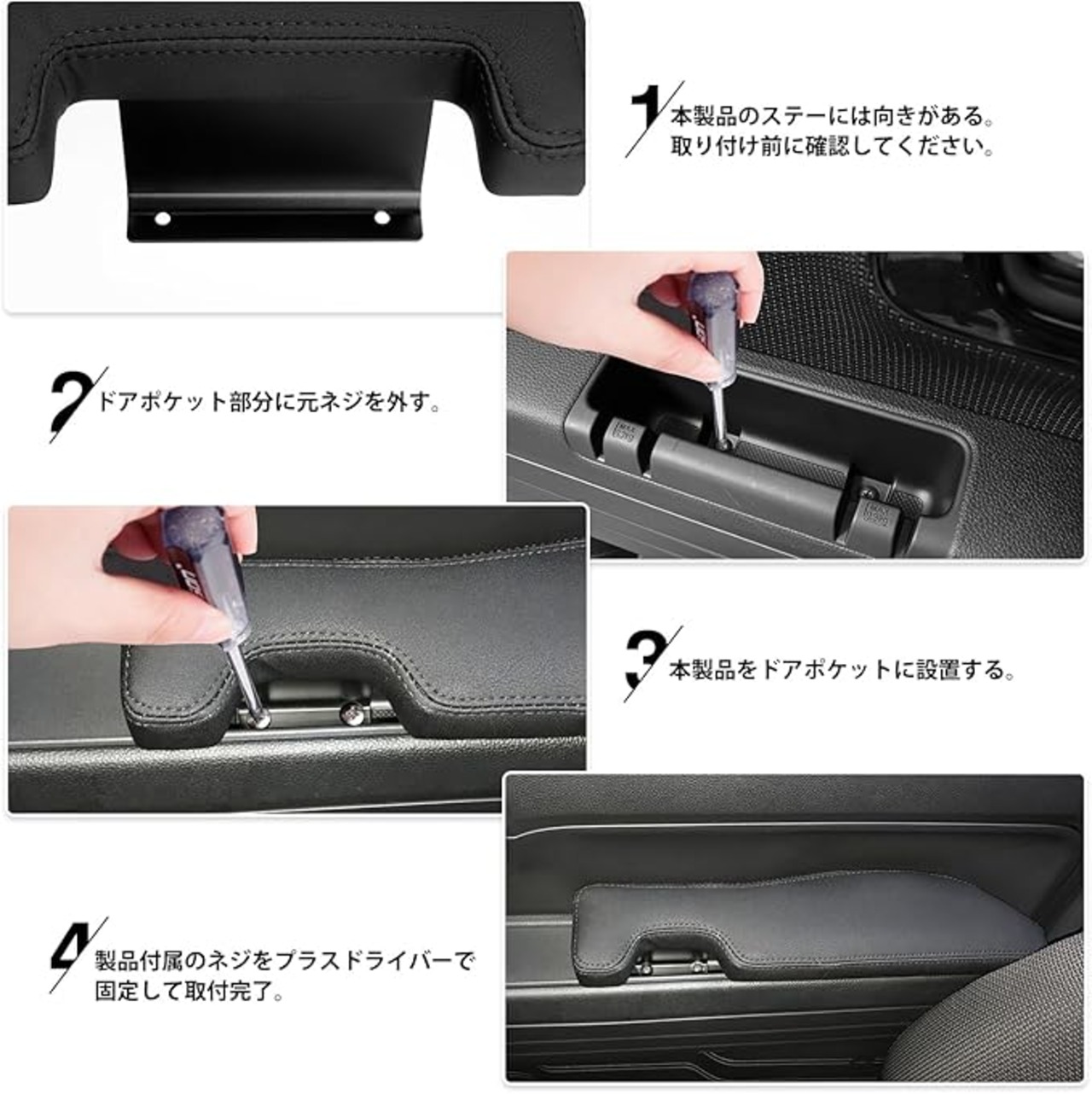 1 本製品のステーには向きがある。取り付け前に確認してください。

2 ドアポケット部分に元ネジを外す。

3 本製品をドアポケットに設置する。

4 製品付属のネジをプラスドライバーで固定して取付完了。