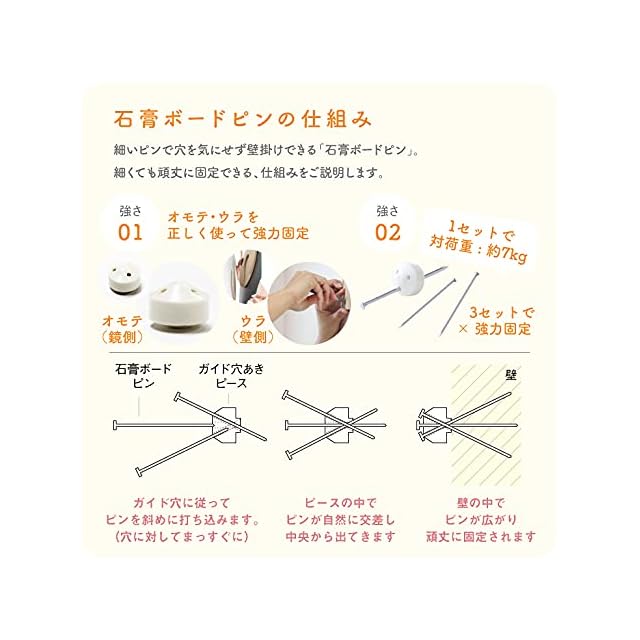 石膏ボードピンの仕組み

細いピンで穴を気にせず壁掛けできる「石膏ボードピン」。
細くても頑丈に固定できる、仕組みをご説明します。

強さ
01
オモテ・ウラを
正しく使って強力固定

オモテ
（鏡側）

ウラ
（壁側）

強さ
02
1セットで
対荷重：約7kg

3セットで
× 強力固定

石膏ボード
ピン

ガイド穴あき
ピース

壁

ガイド穴に従って
ピンを斜めに打ち込みます。
（穴に対してまっすぐに）

ピースの中で
ピンが自然に交差し
中央から出てきます

壁の中で
ピンが広がり
頑丈に固定されます