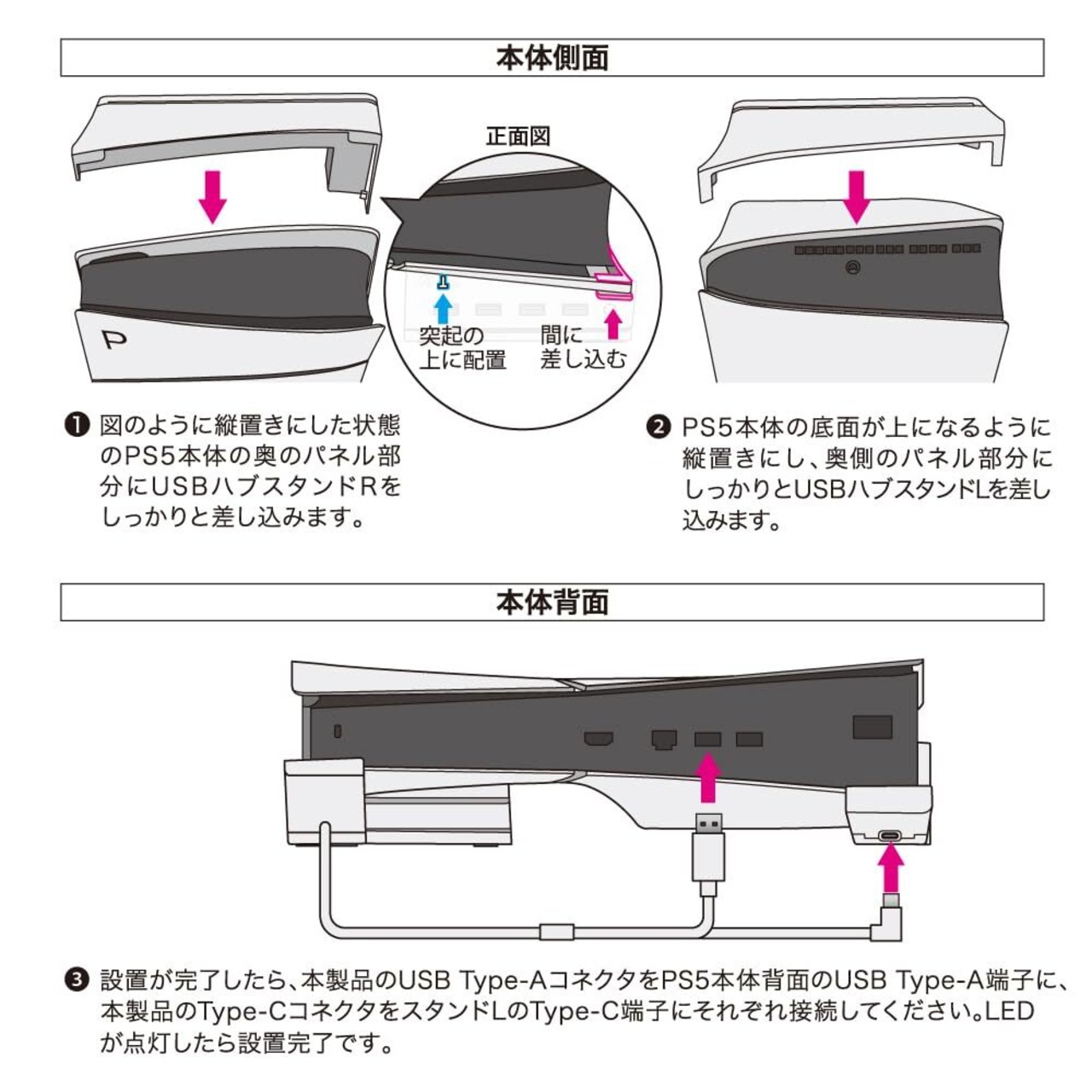 本体側面

正面図

突起の上に配置

間に差し込む

❶ 図のように縦置きにした状態のPS5本体の奥のパネル部分にUSBハブスタンドRをしっかりと差し込みます。

❷ PS5本体の底面が上になるように縦置きにし、奥側のパネル部分にしっかりとUSBハブスタンドLを差し込みます。

本体背面

❸ 設置が完了したら、本製品のUSB Type-AコネクタをPS5本体背面のUSB Type-A端子に、本製品のType-CコネクタをスタンドLのType-C端子にそれぞれ接続してください。LEDが点灯したら設置完了です。