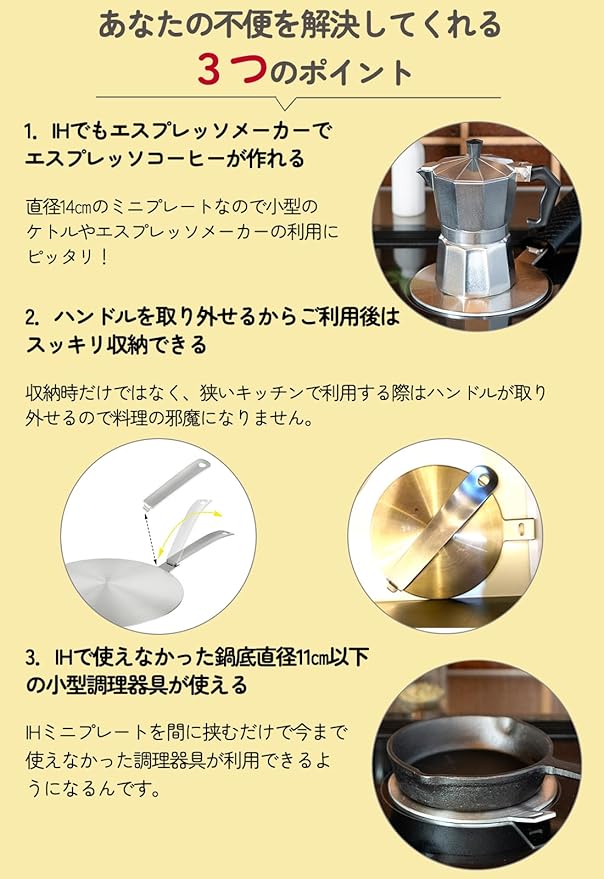 あなたの不便を解決してくれる

3つのポイント

1. IHでもエスプレッソメーカーでエスプレッソコーヒーが作れる

直径14cmのミニプレートなので小型のケトルやエスプレッソメーカーの利用にピッタリ！

2. ハンドルを取り外せるからご利用後はスッキリ収納できる

収納時だけではなく、狭いキッチンで利用する際はハンドルが取り外せるので料理の邪魔になりません。

3. IHで使えなかった鍋底直径11cm以下の小型調理器具が使える

IHミニプレートを間に挟むだけで今まで使えなかった調理器具が利用できるようになるんです。