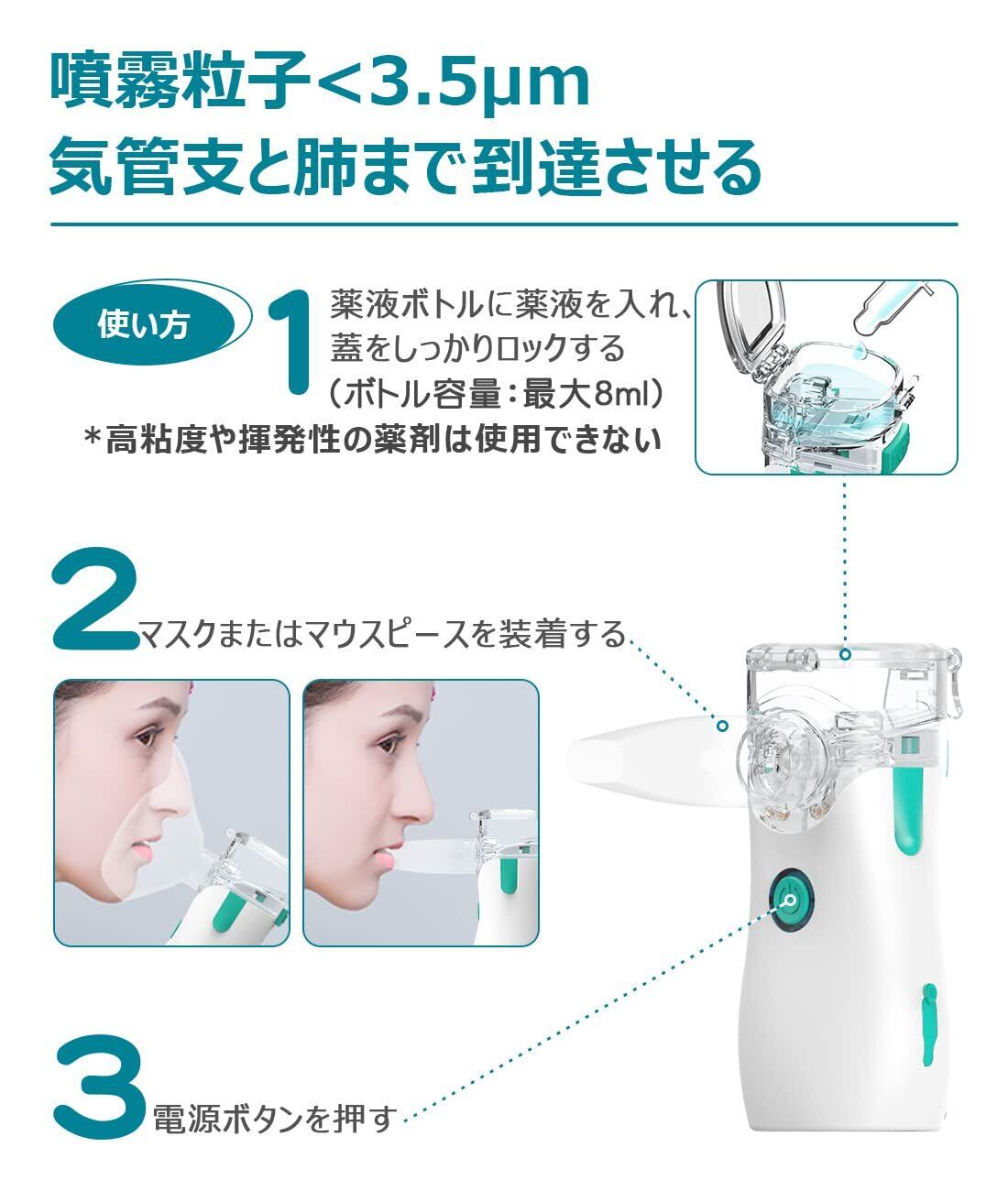 噴霧粒子<3.5μm
気管支と肺まで到達させる

使い方

1 薬液ボトルに薬液を入れ、蓋をしっかりロックする（ボトル容量：最大8ml）
*高粘度や揮発性の薬剤は使用できない

2 マスクまたはマウスピースを装着する

3 電源ボタンを押す