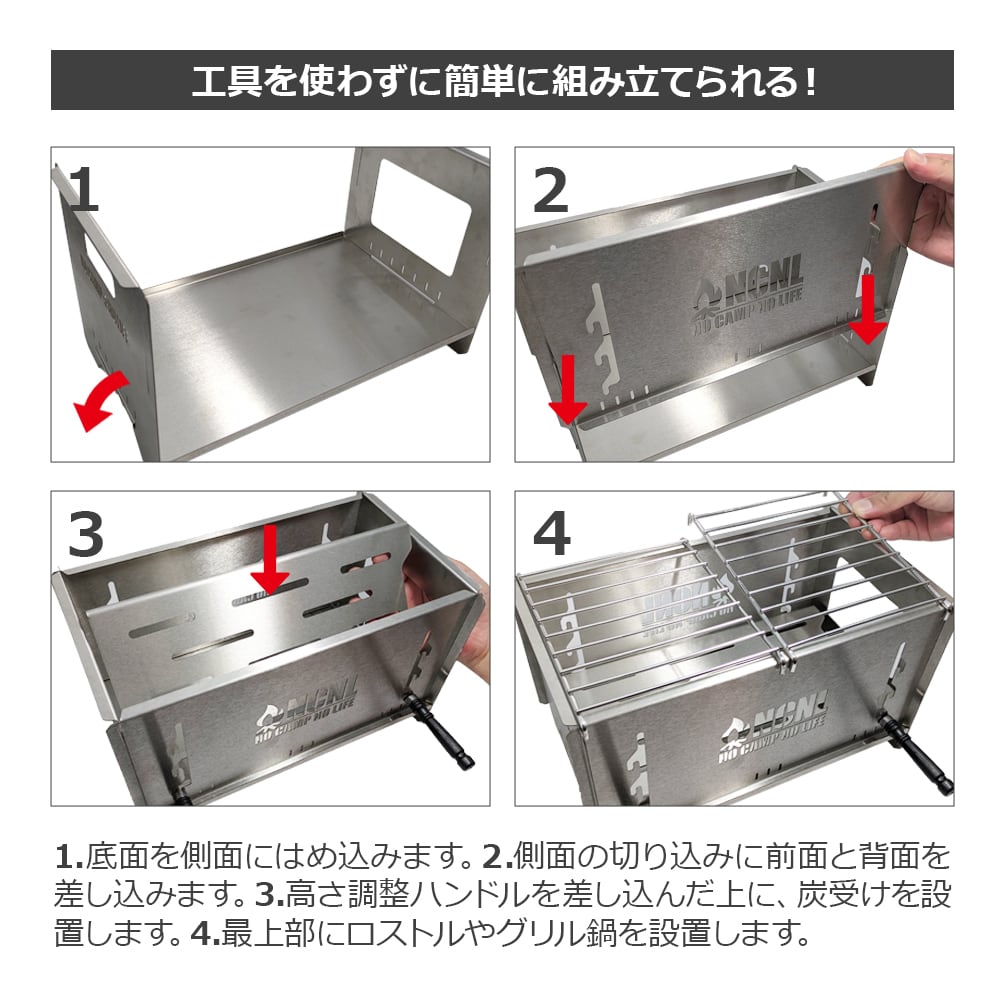 工具を使わずに簡単に組み立てられる！

1

2

NCNL
NO CAMP NO LIFE

3

NCNL
NO CAMP NO LIFE

4

NCNL
NO CAMP NO LIFE

1.底面を側面にはめ込みます。2.側面の切り込みに前面と背面を差し込みます。3.高さ調整ハンドルを差し込んだ上に、炭受けを設置します。4.最上部にロストルやグリル鍋を設置します。